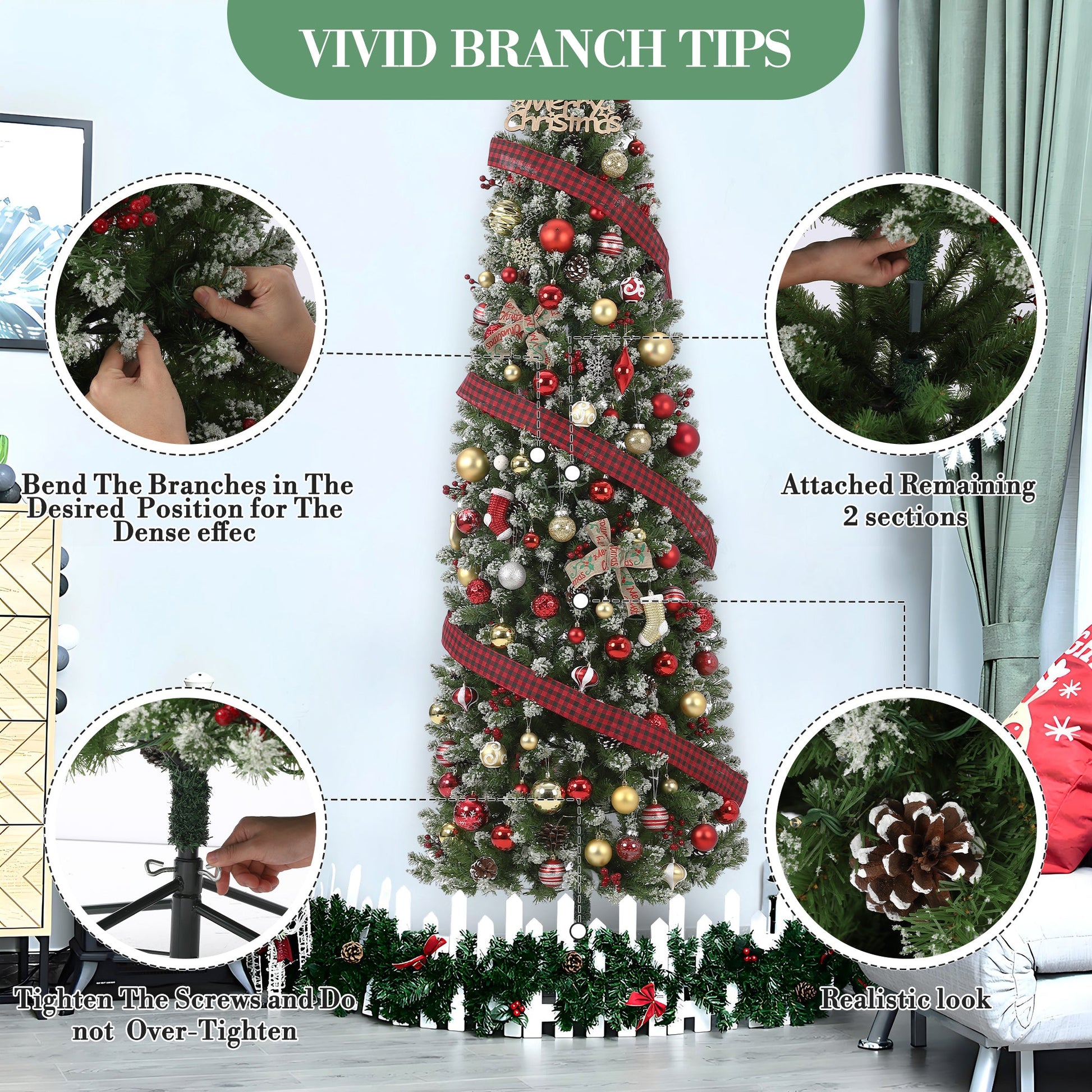 VIVID BRANCH TIPS

Merry Christmas

Bend The Branches in The Desired Position for The Dense effec

Attached Remaining 2 sections

Tighten The Screws and Do not Over-Tighten

Realistic look