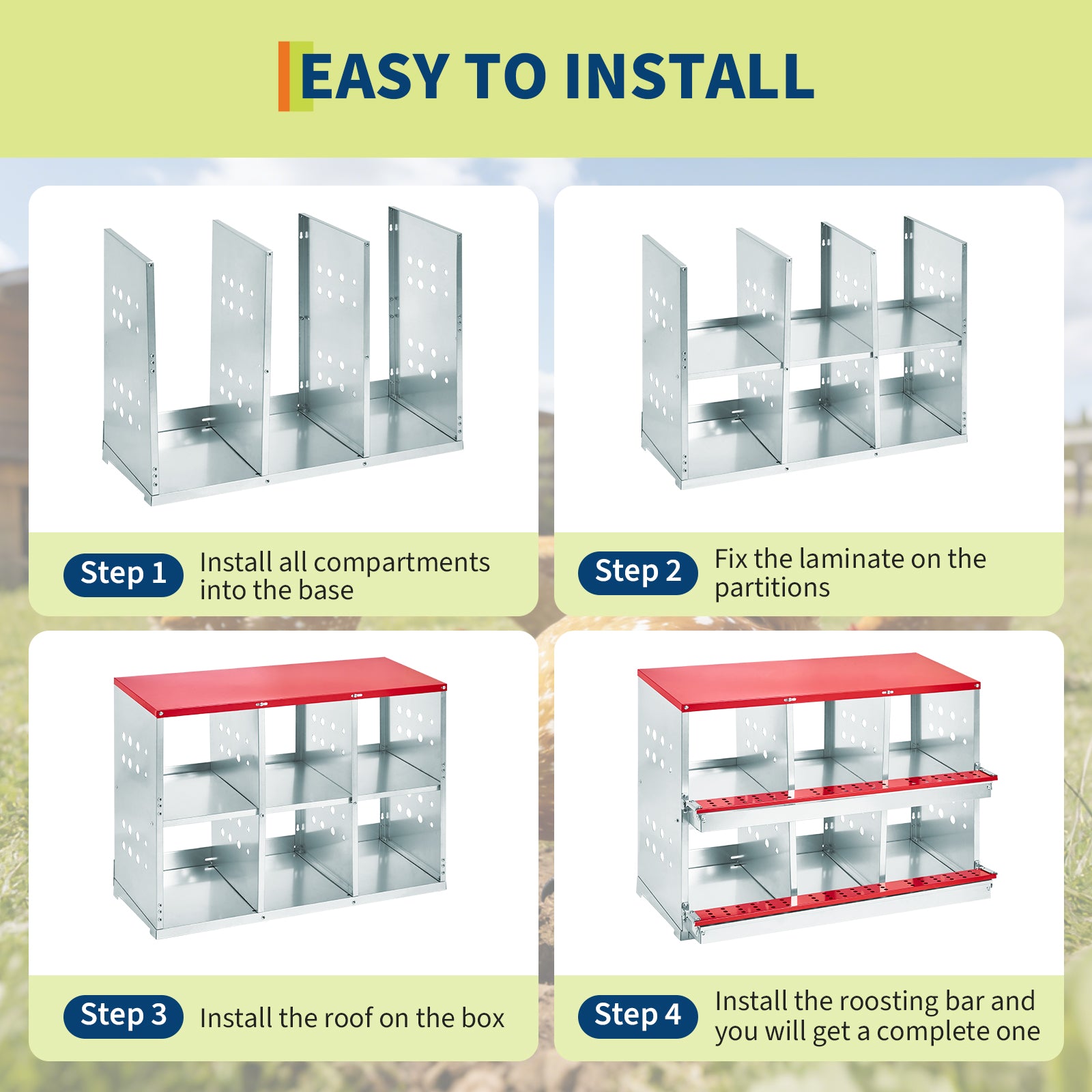 EASY TO INSTALL

Step 1 Install all compartments into the base

Step 2 Fix the laminate on the partitions

Step 3 Install the roof on the box

Step 4 Install the roosting bar and you will get a complete one