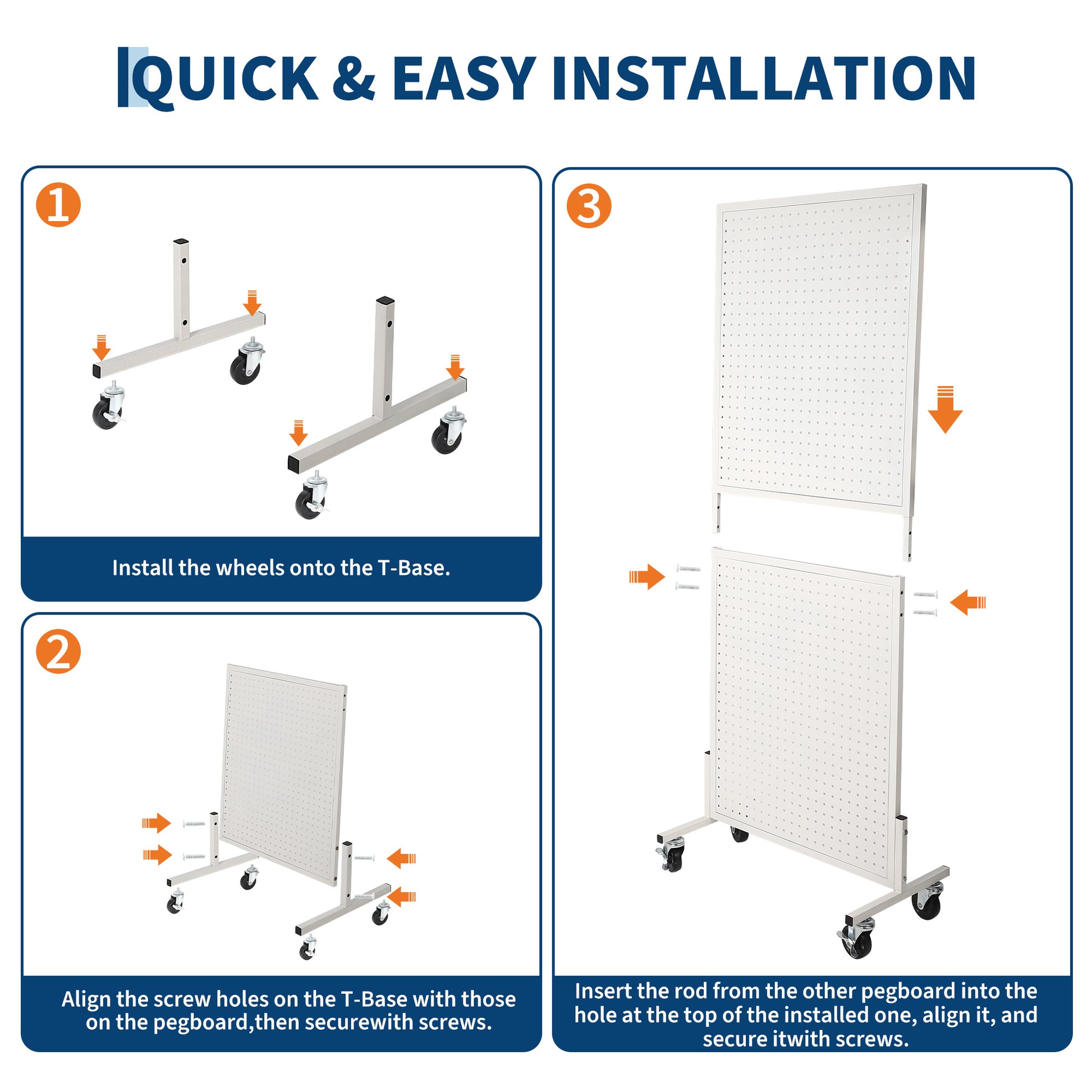 QUICK & EASY INSTALLATION

1

Install the wheels onto the T-Base.

2

Align the screw holes on the T-Base with those on the pegboard,then securewith screws.

3

Insert the rod from the other pegboard into the hole at the top of the installed one, align it, and secure itwith screws.