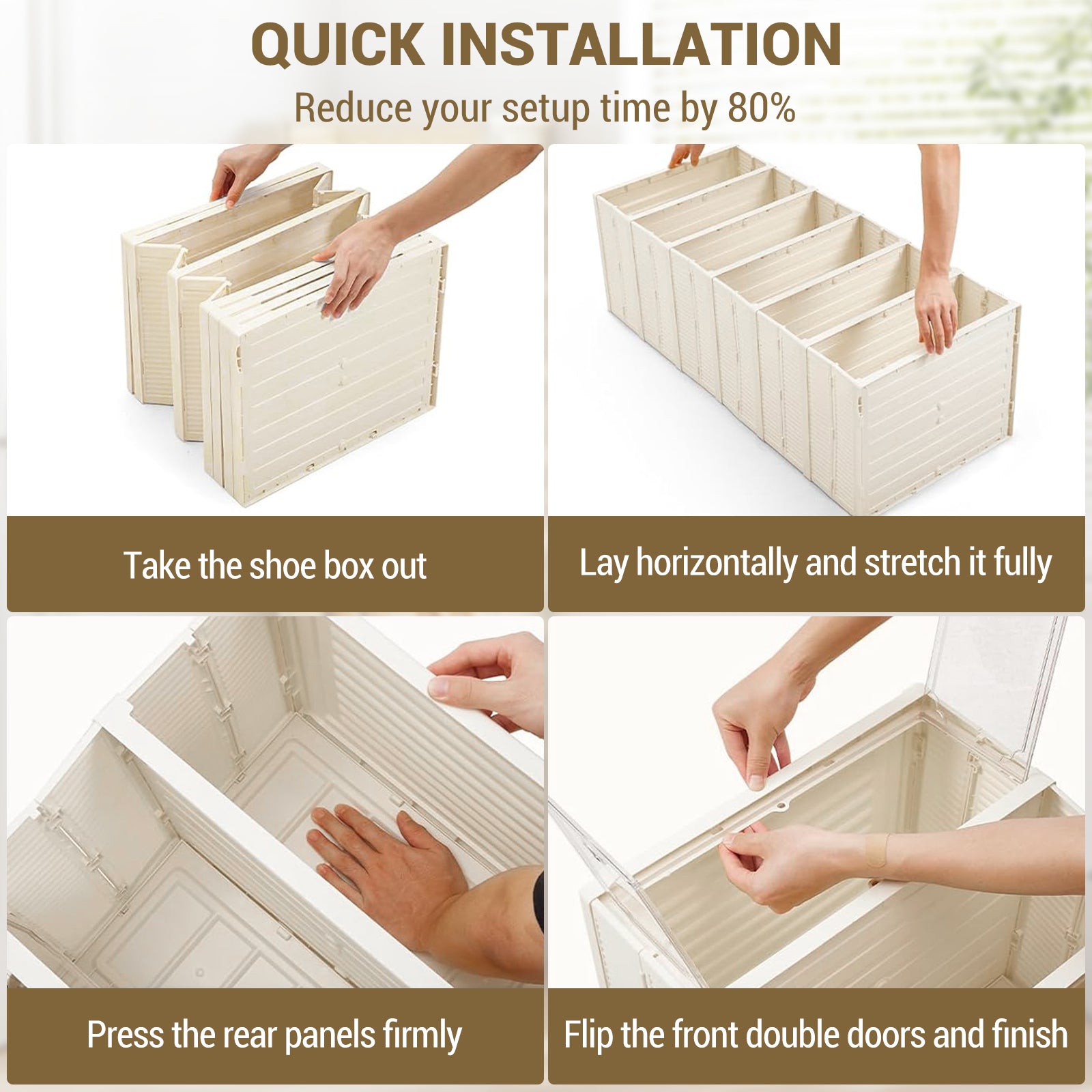 QUICK INSTALLATION

Reduce your setup time by 80%

Take the shoe box out

Lay horizontally and stretch it fully

Press the rear panels firmly

Flip the front double doors and finish