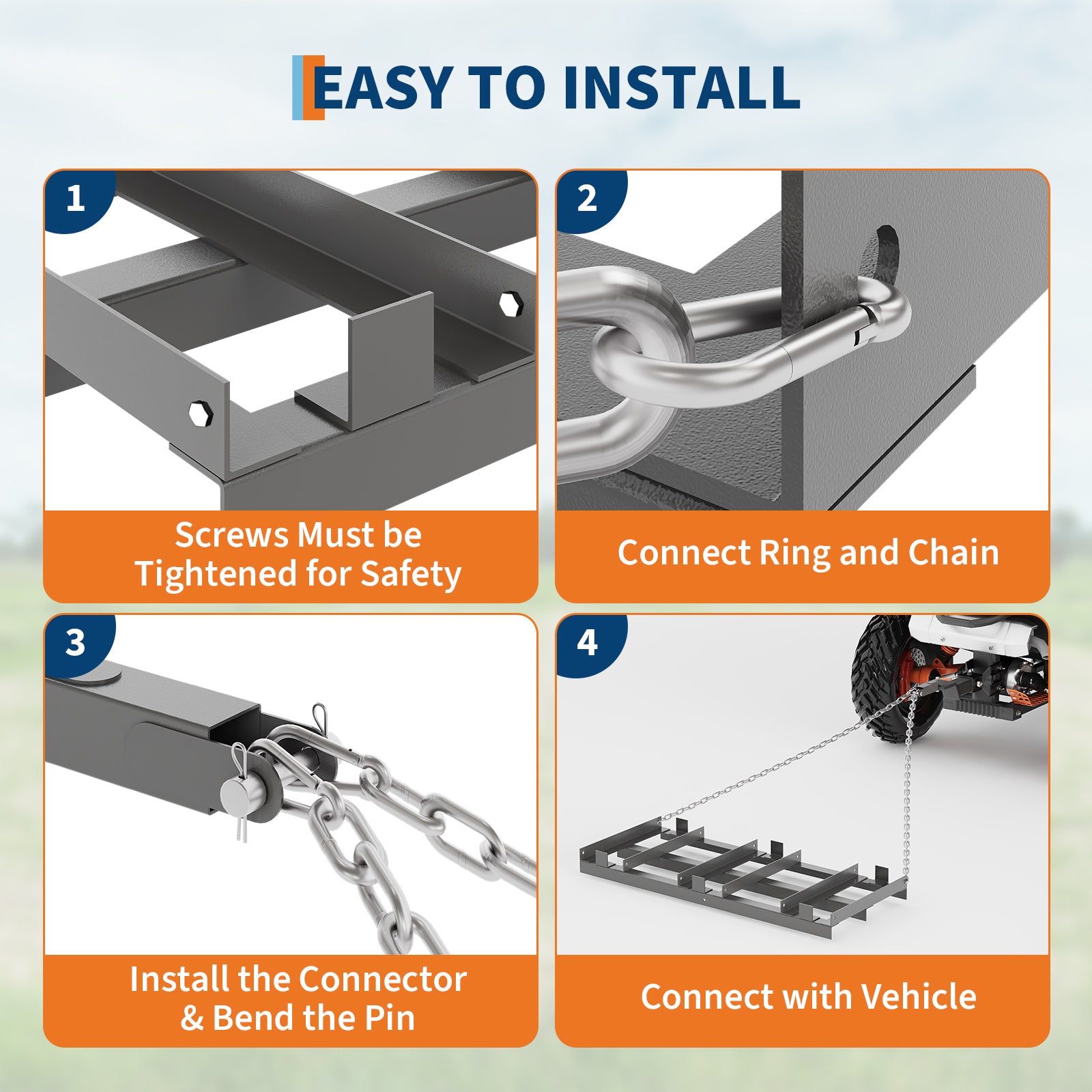 EASY TO INSTALL

1

Screws Must be Tightened for Safety

2

Connect Ring and Chain

3

Install the Connector & Bend the Pin

4

Connect with Vehicle