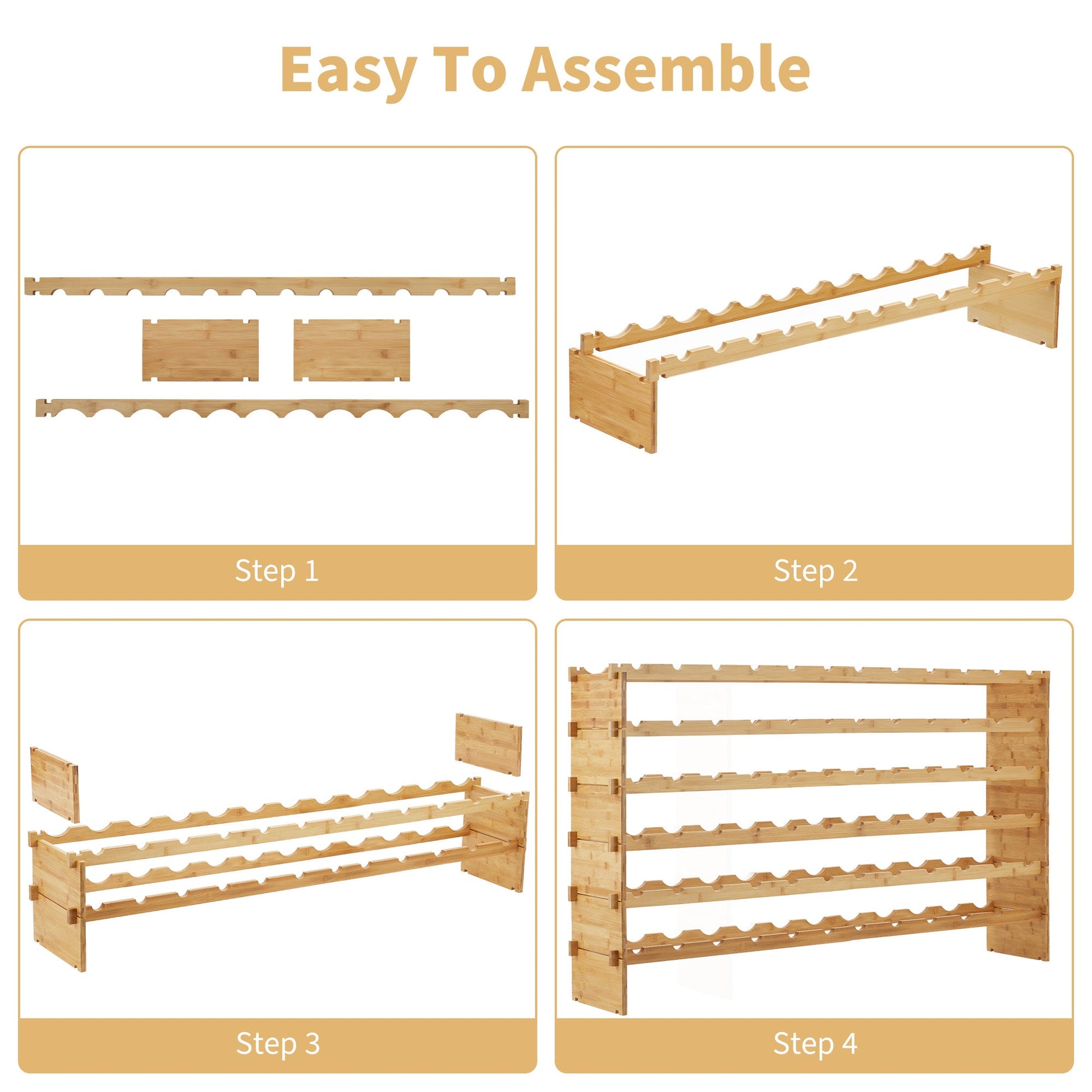 Easy To Assemble

Step 1

Step 2

Step 3

Step 4