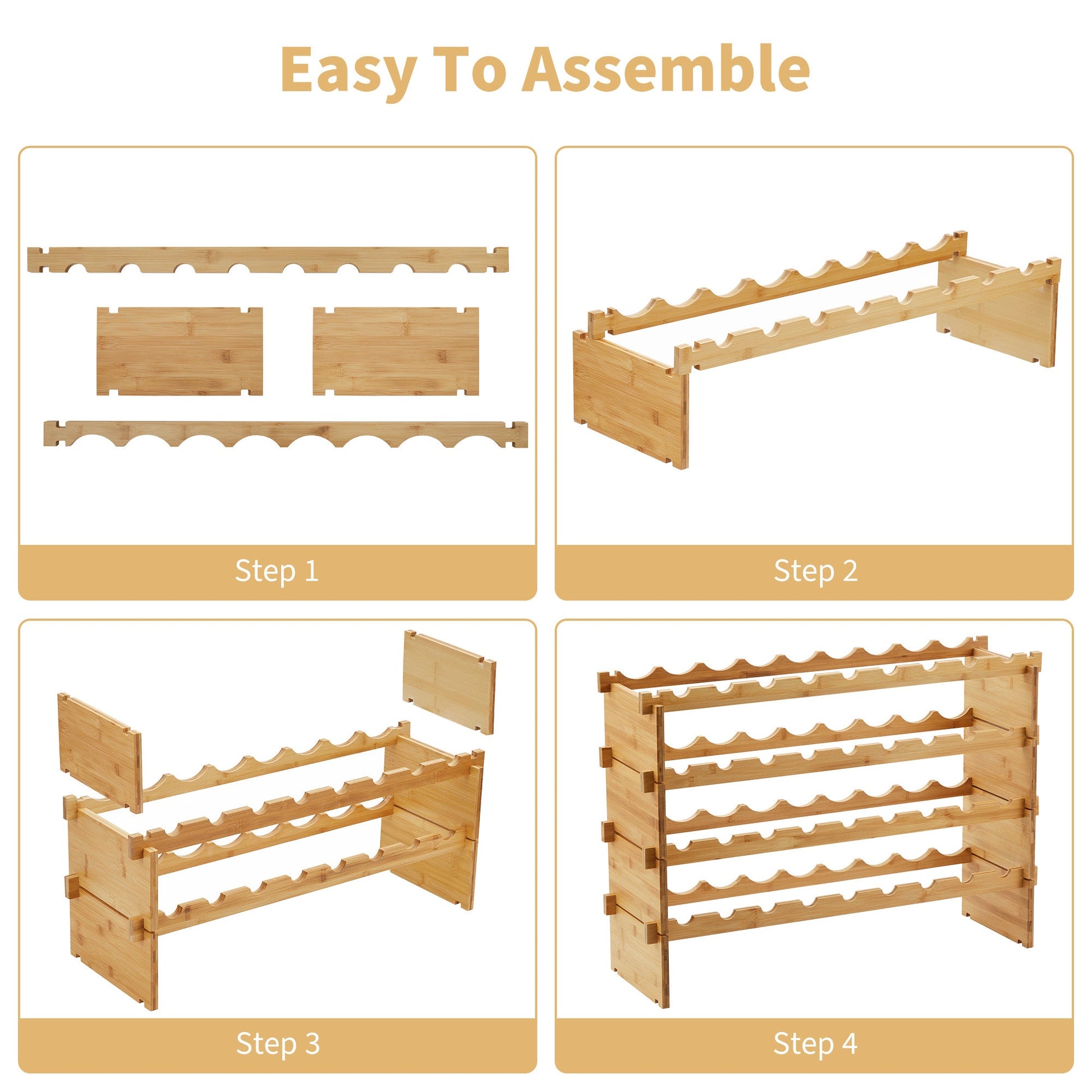 Easy To Assemble

Step 1

Step 2

Step 3

Step 4