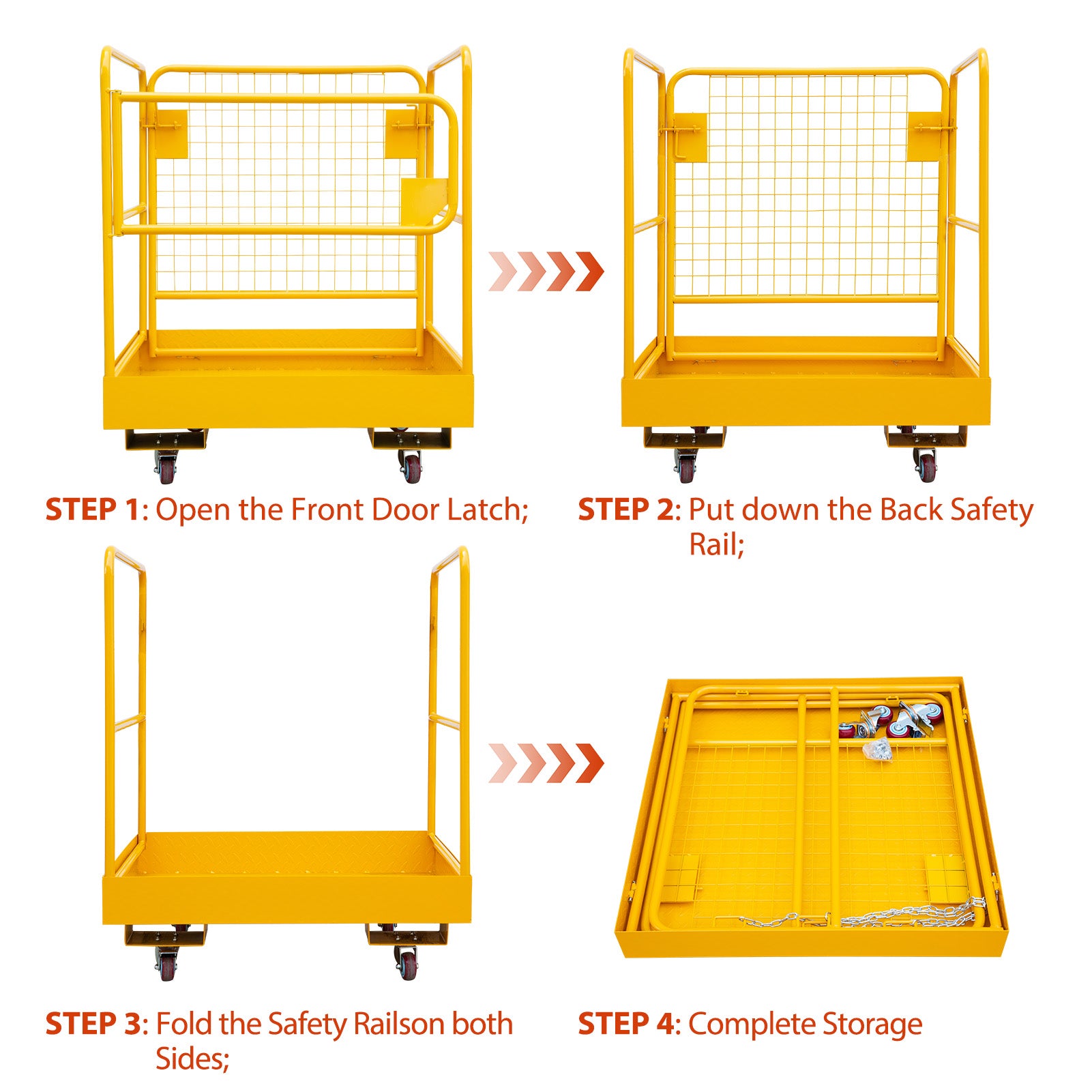 STEP 1: Open the Front Door Latch;

STEP 2: Put down the Back Safety Rail;

STEP 3: Fold the Safety Railson both Sides;

STEP 4: Complete Storage