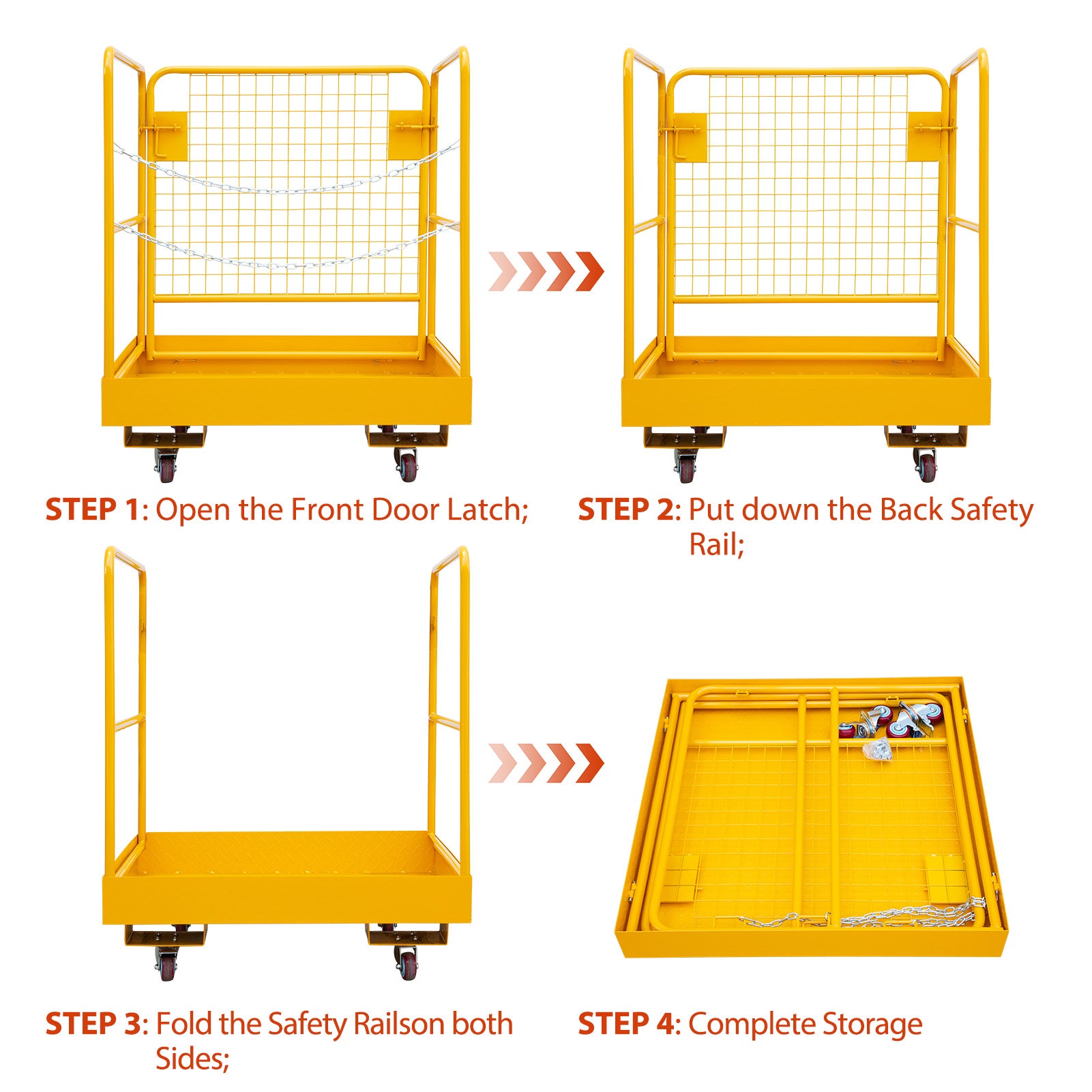 STEP 1: Open the Front Door Latch;

STEP 2: Put down the Back Safety Rail;

STEP 3: Fold the Safety Railson both Sides;

STEP 4: Complete Storage