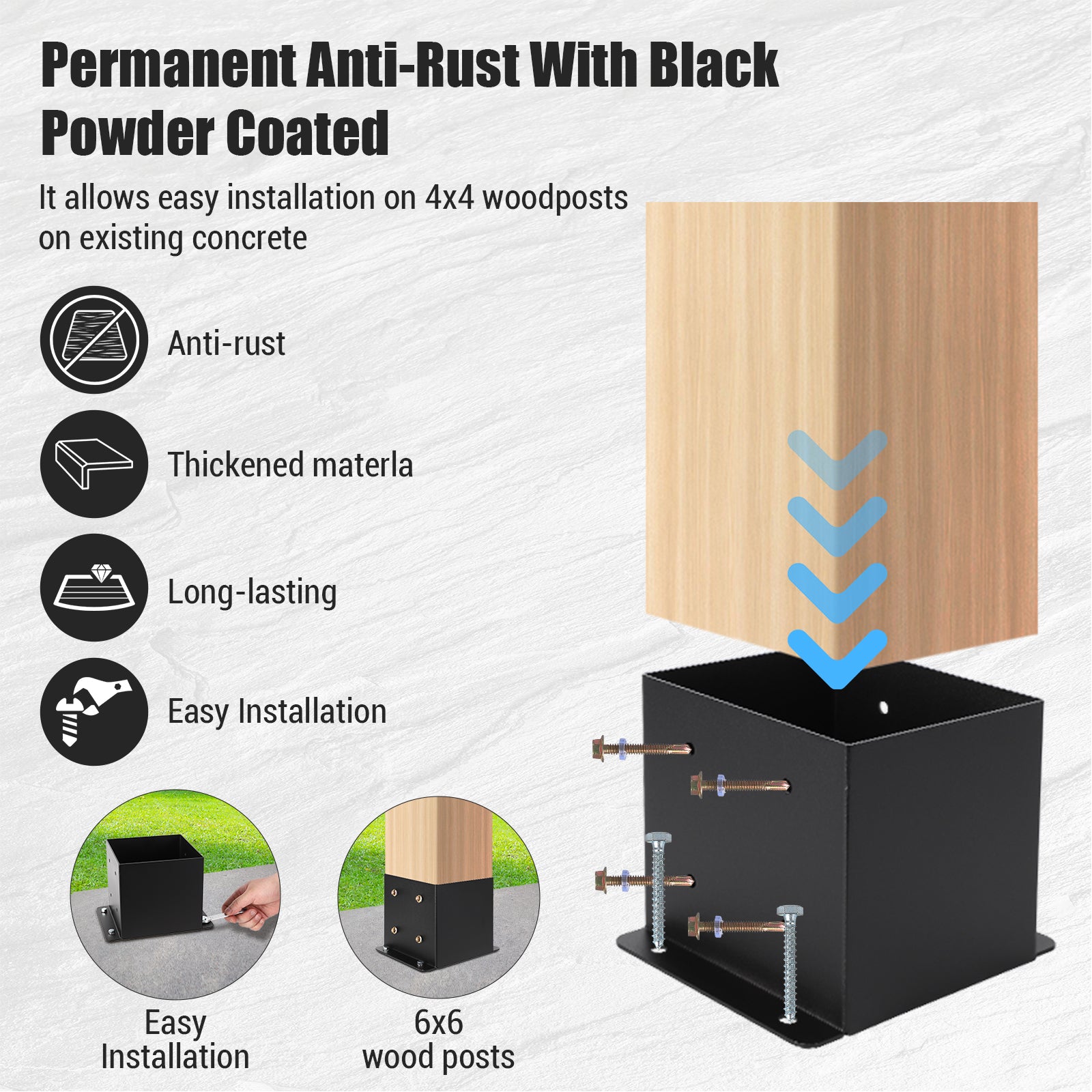 Permanent Anti-Rust With Black Powder Coated

It allows easy installation on 4x4 woodposts on existing concrete

Anti-rust

Thickened materla

Long-lasting

Easy Installation

Easy Installation

6x6 wood posts