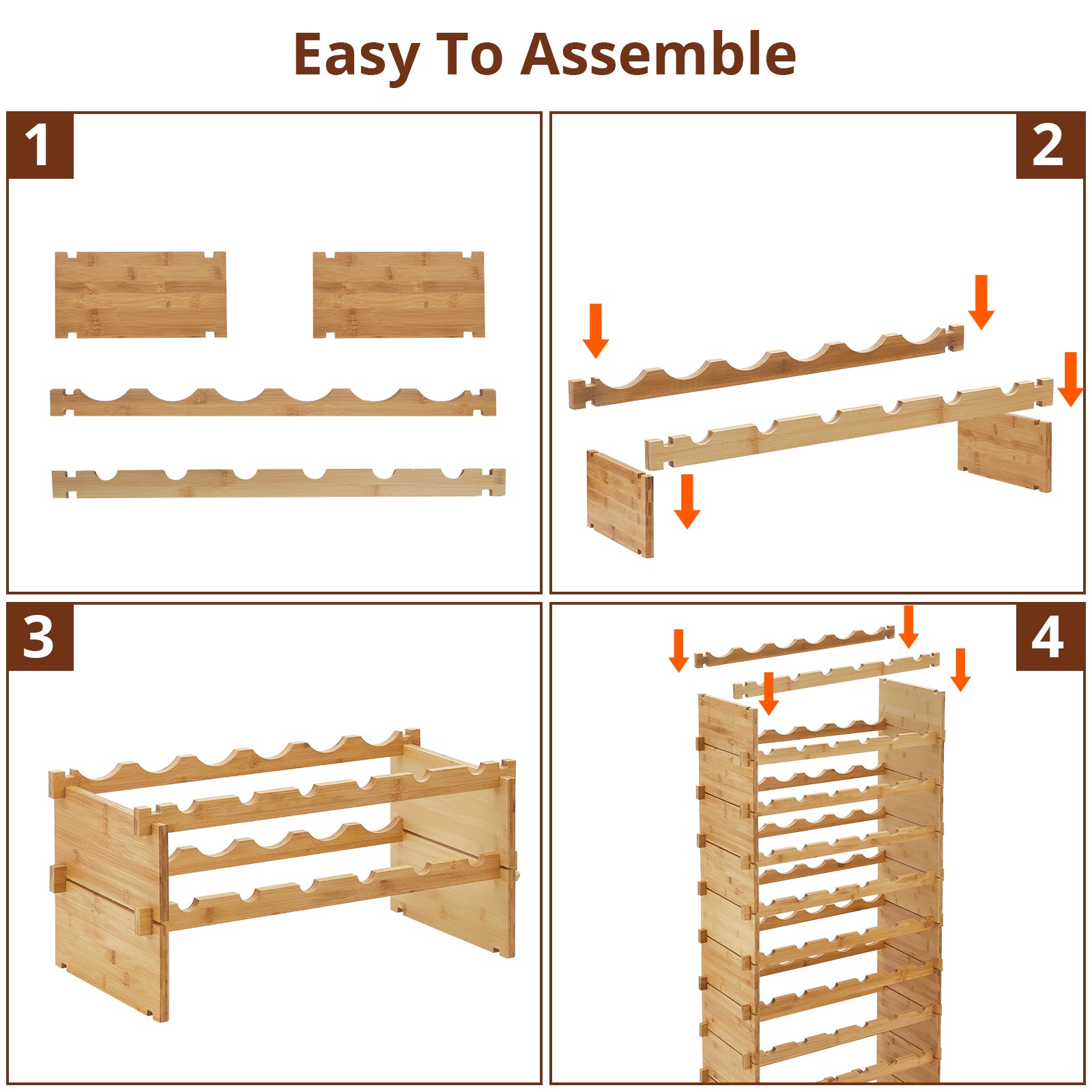 Easy To Assemble

1

2

3

4