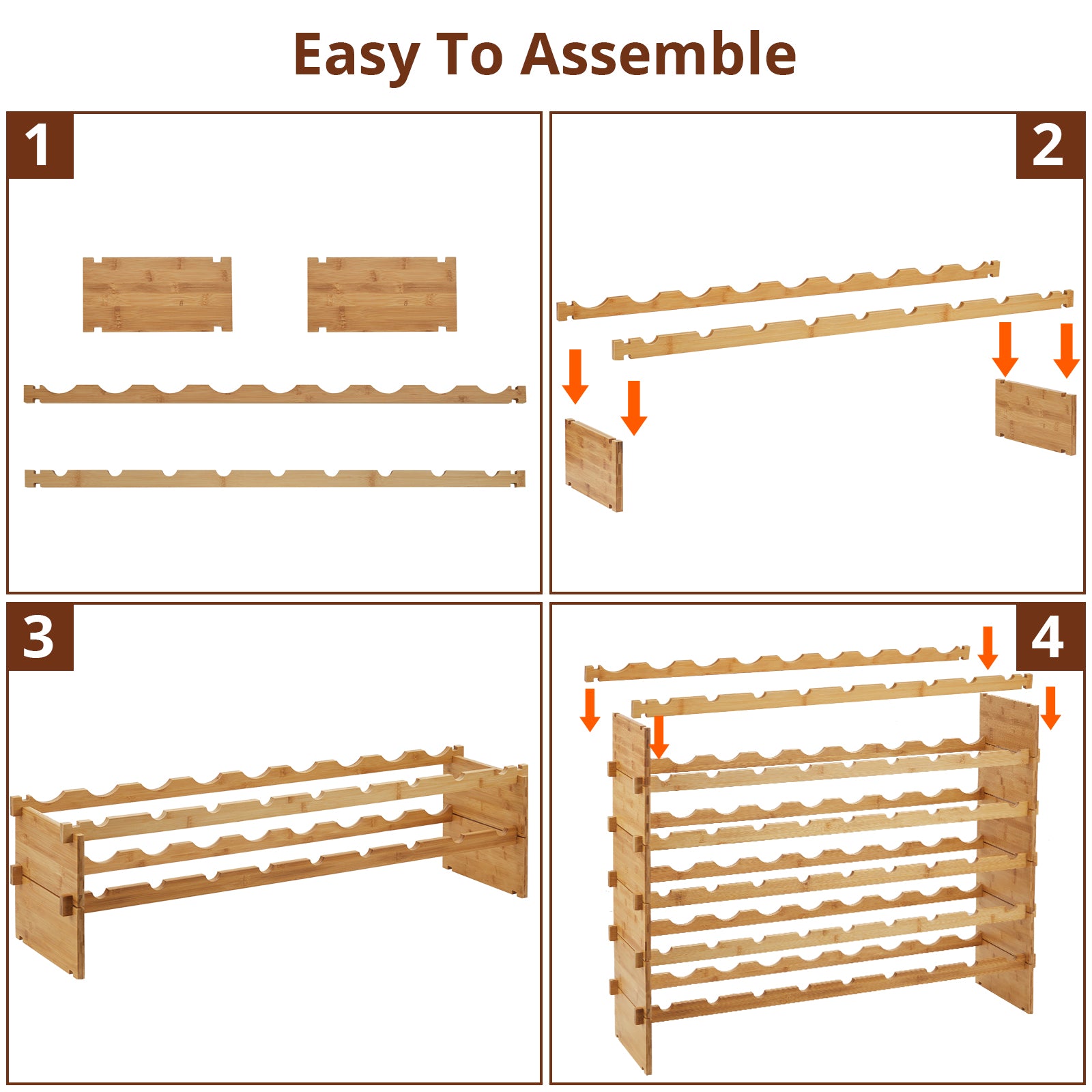 Easy To Assemble

1

2

3

4