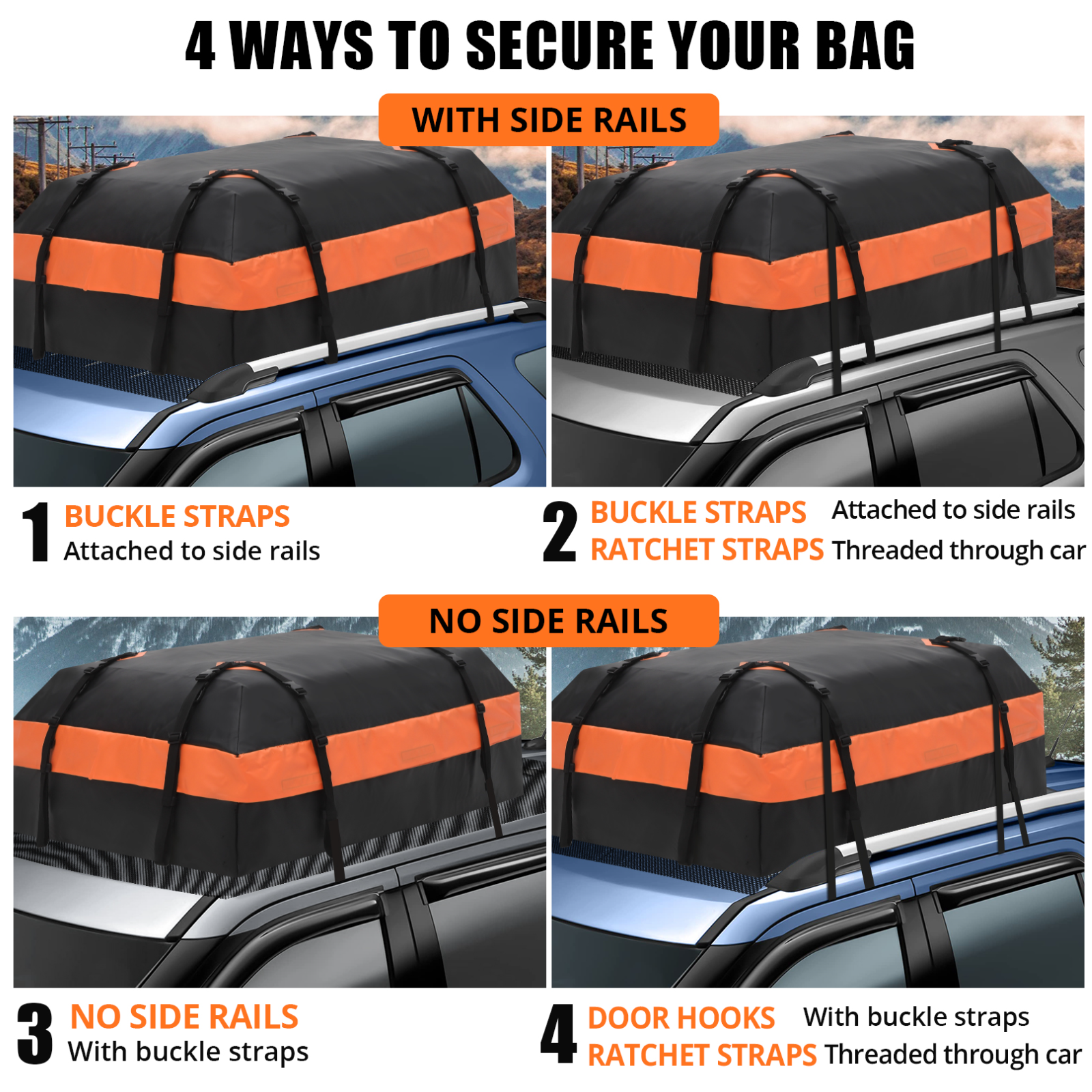 4 WAYS TO SECURE YOUR BAG

WITH SIDE RAILS

1 BUCKLE STRAPS
Attached to side rails

2 BUCKLE STRAPS Attached to side rails
RATCHET STRAPS Threaded through car

NO SIDE RAILS

3 NO SIDE RAILS
With buckle straps

4 DOOR HOOKS With buckle straps
RATCHET STRAPS Threaded through car