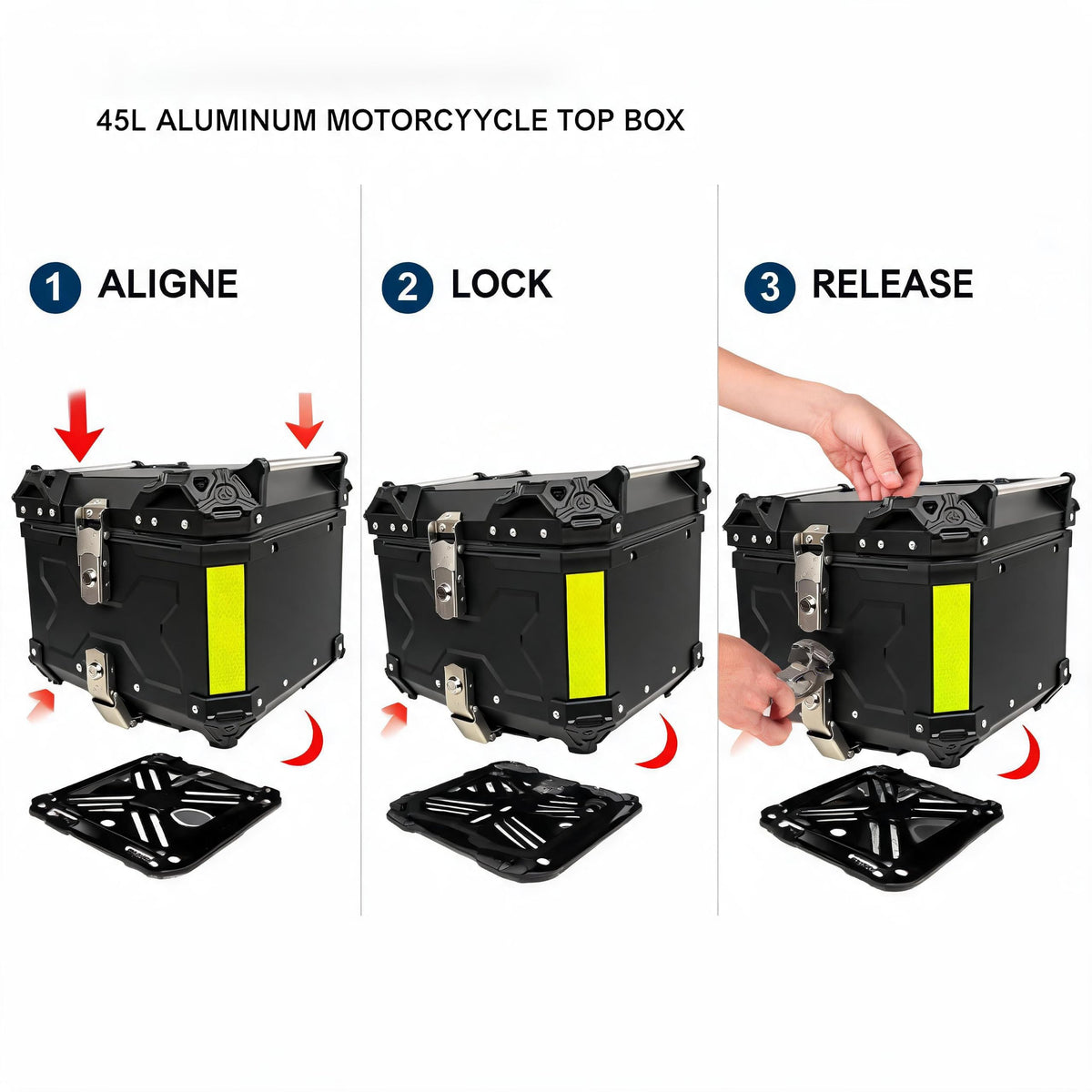 45L ALUMINUM MOTORCYYCLE TOP BOX

1 ALIGNE

2 LOCK

3 RELEASE