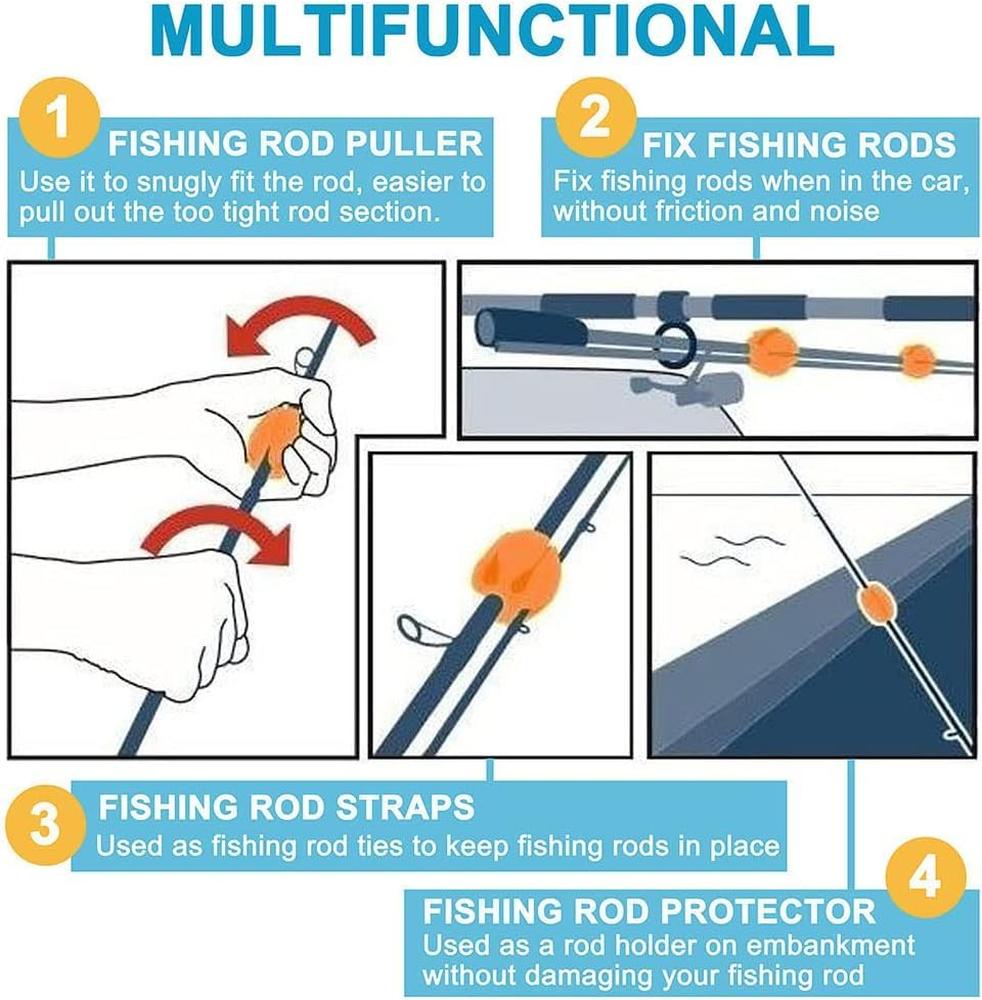 MULTIFUNCTIONAL

1
FISHING ROD PULLER
Use it to snugly fit the rod, easier to pull out the too tight rod section.

2
FIX FISHING RODS
Fix fishing rods when in the car, without friction and noise

3
FISHING ROD STRAPS
Used as fishing rod ties to keep fishing rods in place

4
FISHING ROD PROTECTOR
Used as a rod holder on embankment without damaging your fishing rod