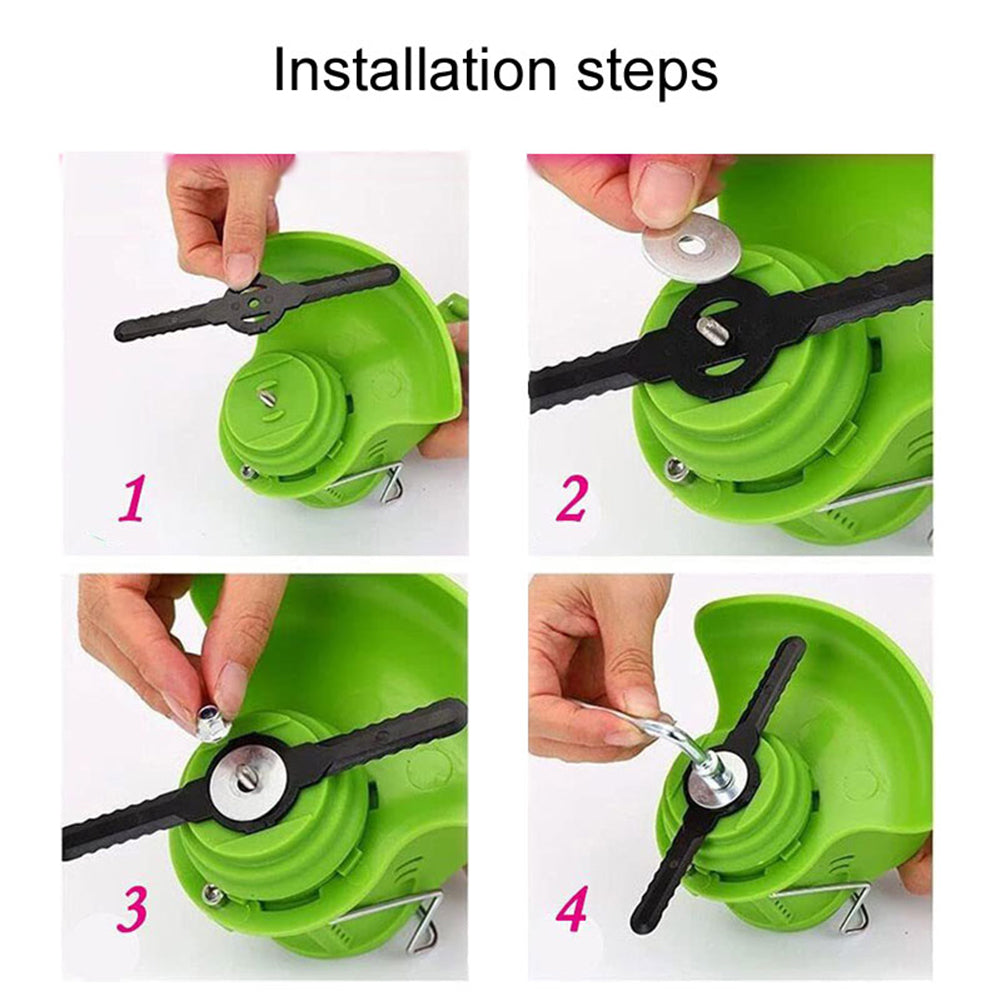 Installation steps

1

2

3

4