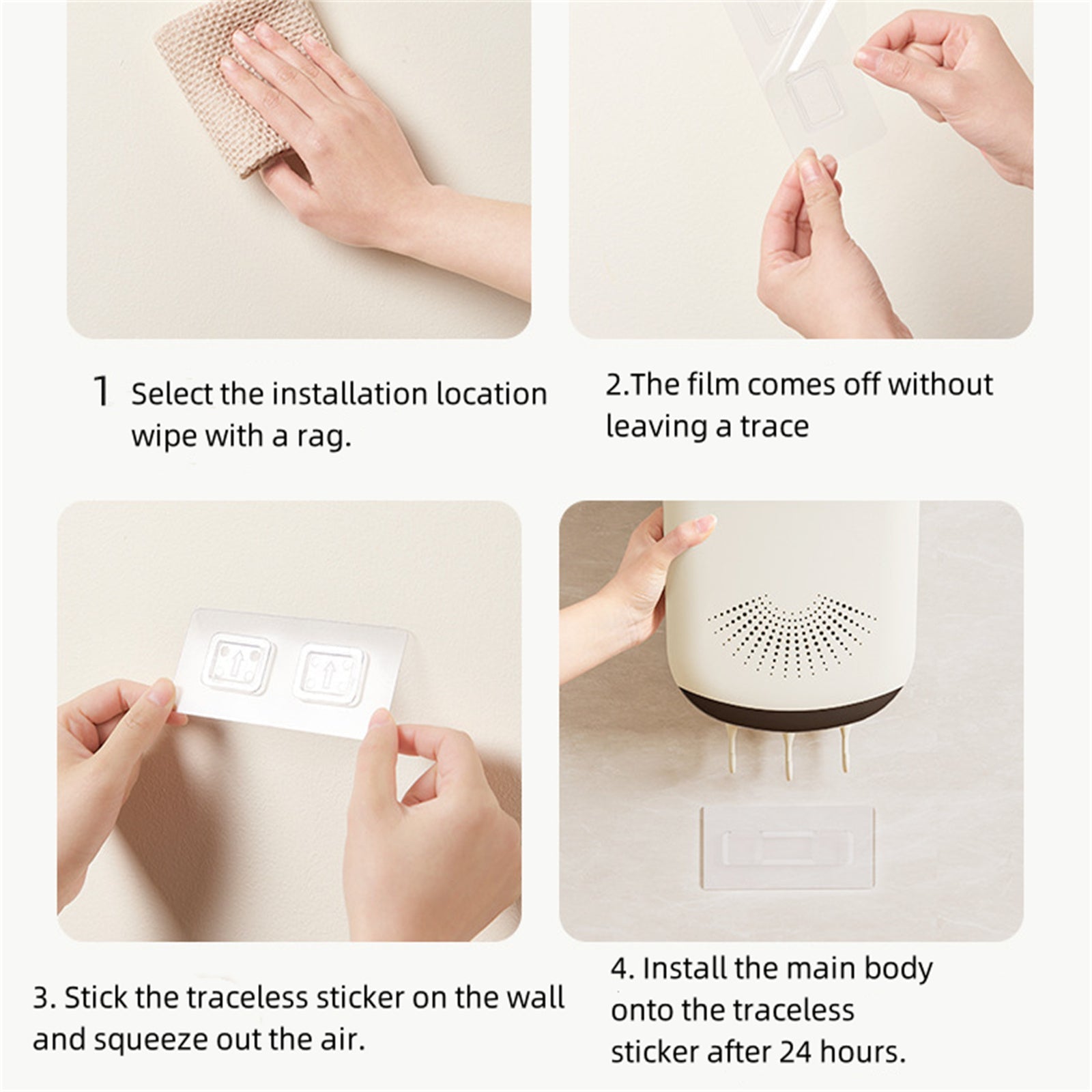 1 Select the installation location wipe with a rag.

2.The film comes off without leaving a trace

3. Stick the traceless sticker on the wall and squeeze out the air.

4. Install the main body onto the traceless sticker after 24 hours.