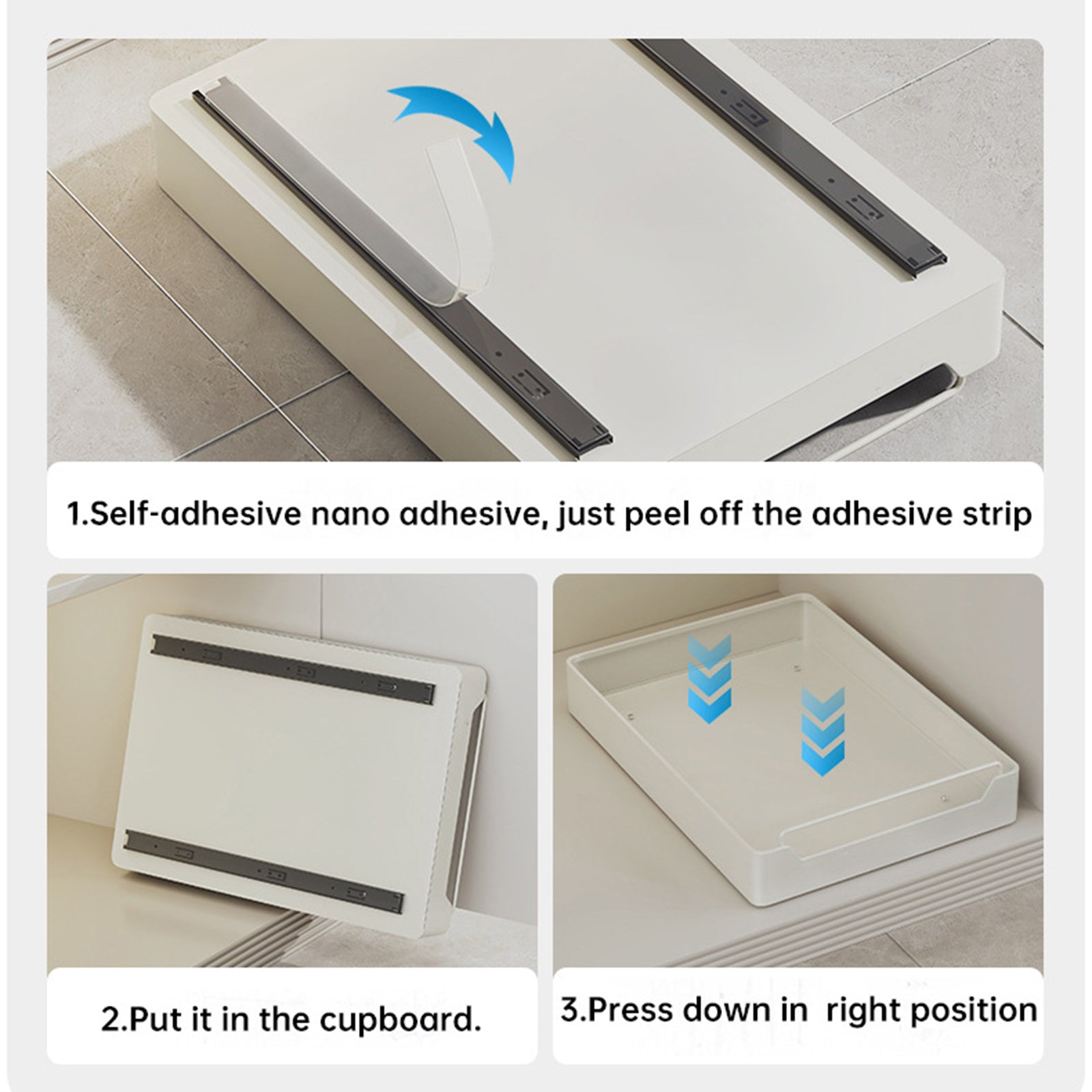 1.Self-adhesive nano adhesive, just peel off the adhesive strip

2.Put it in the cupboard.

3.Press down in right position