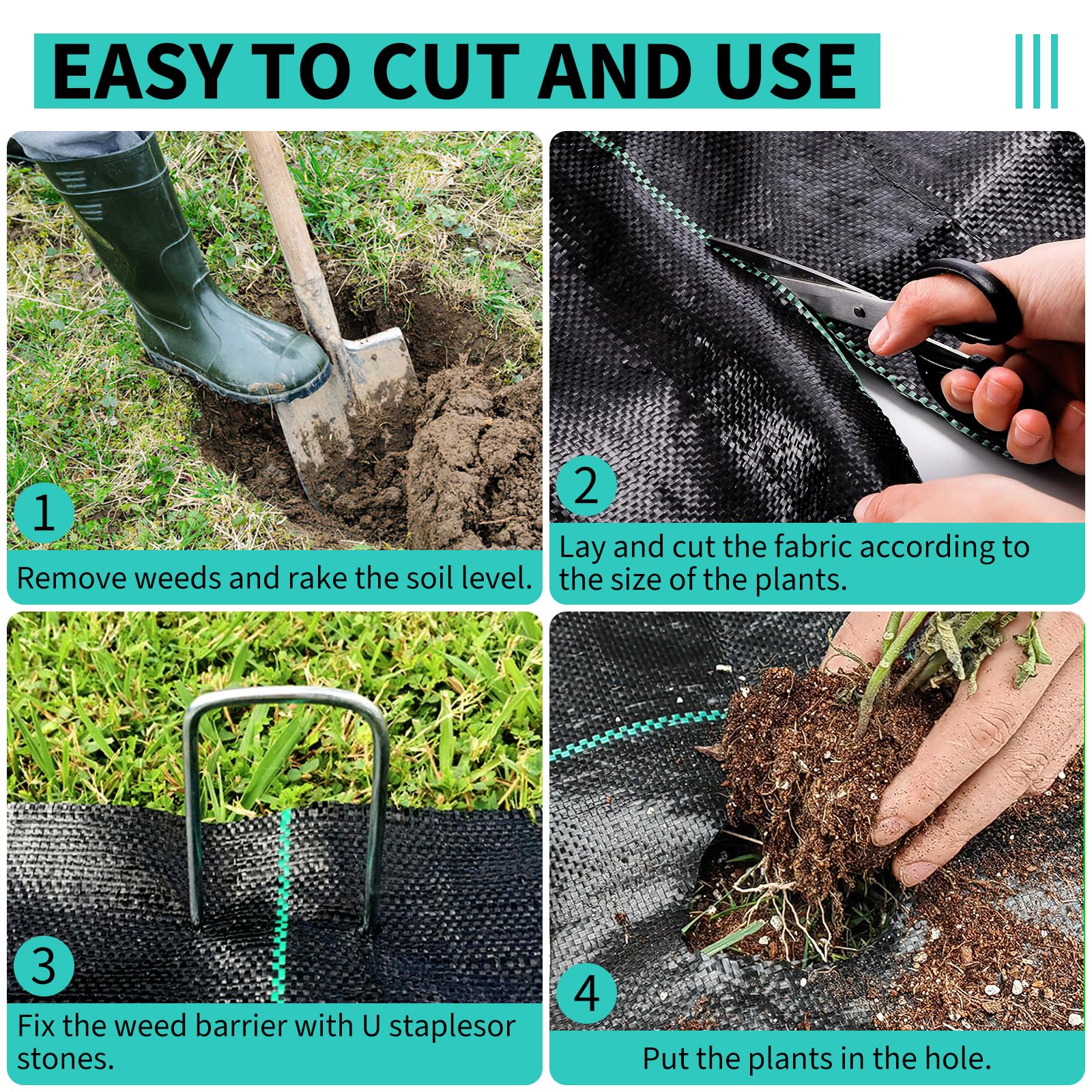 EASY TO CUT AND USE

1
Remove weeds and rake the soil level.

2
Lay and cut the fabric according to the size of the plants.

3
Fix the weed barrier with U staplesor stones.

4
Put the plants in the hole.