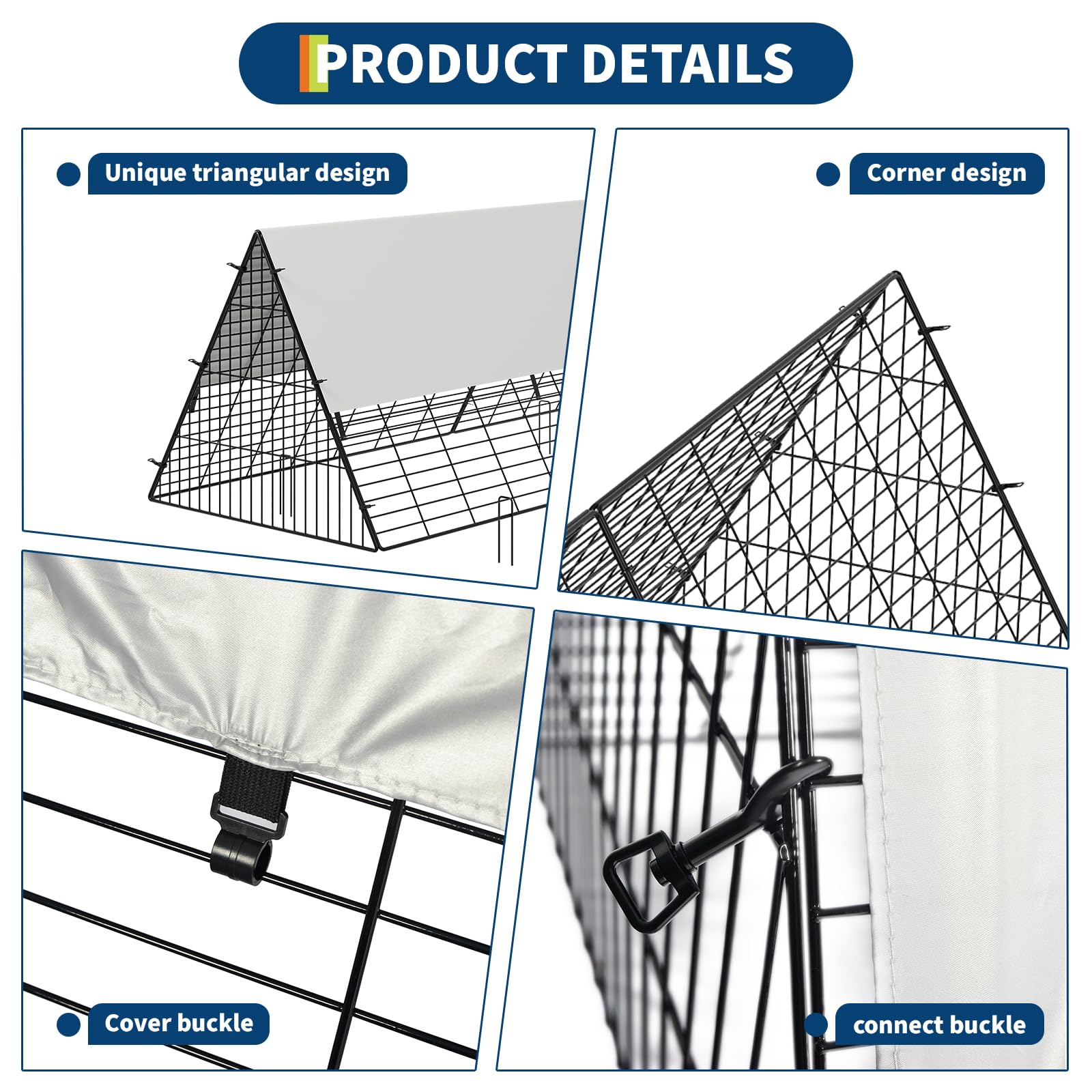 PRODUCT DETAILS

Unique triangular design

Corner design

Cover buckle

connect buckle