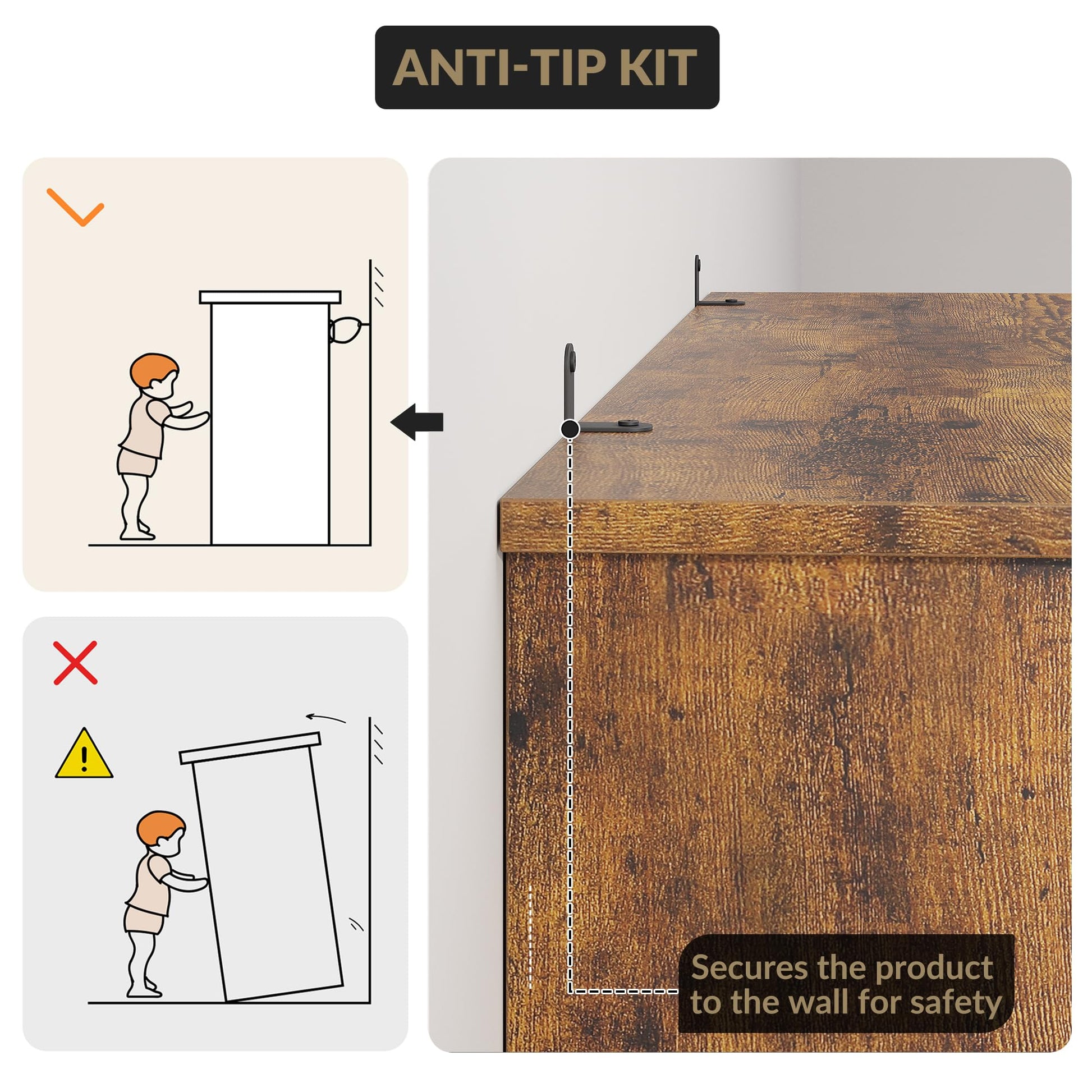 ANTI-TIP KIT

Secures the product to the wall for safety