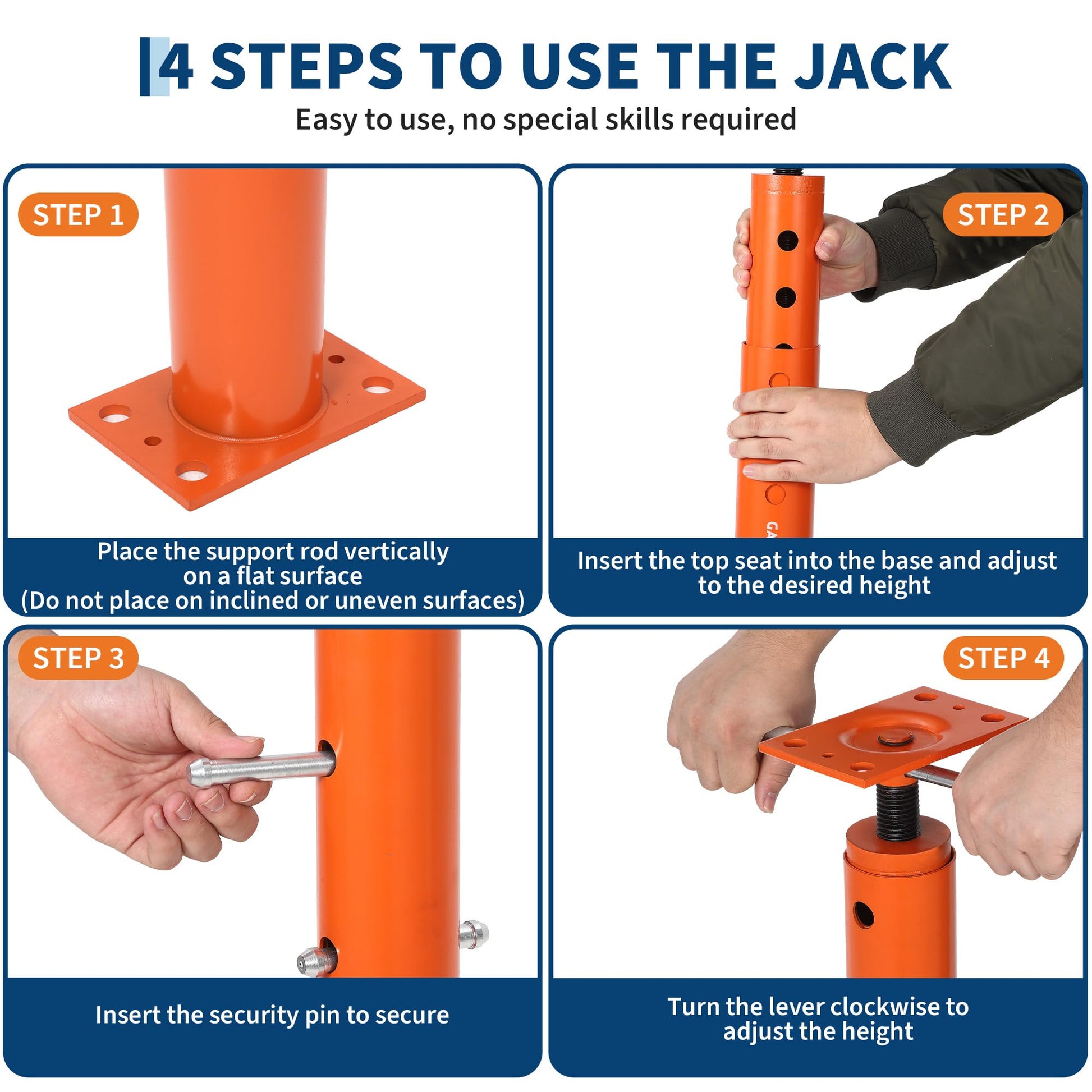 4 STEPS TO USE THE JACK

Easy to use, no special skills required

STEP 1

Place the support rod vertically on a flat surface (Do not place on inclined or uneven surfaces)

STEP 2

GA

Insert the top seat into the base and adjust to the desired height

STEP 3

Insert the security pin to secure

STEP 4

Turn the lever clockwise to adjust the height