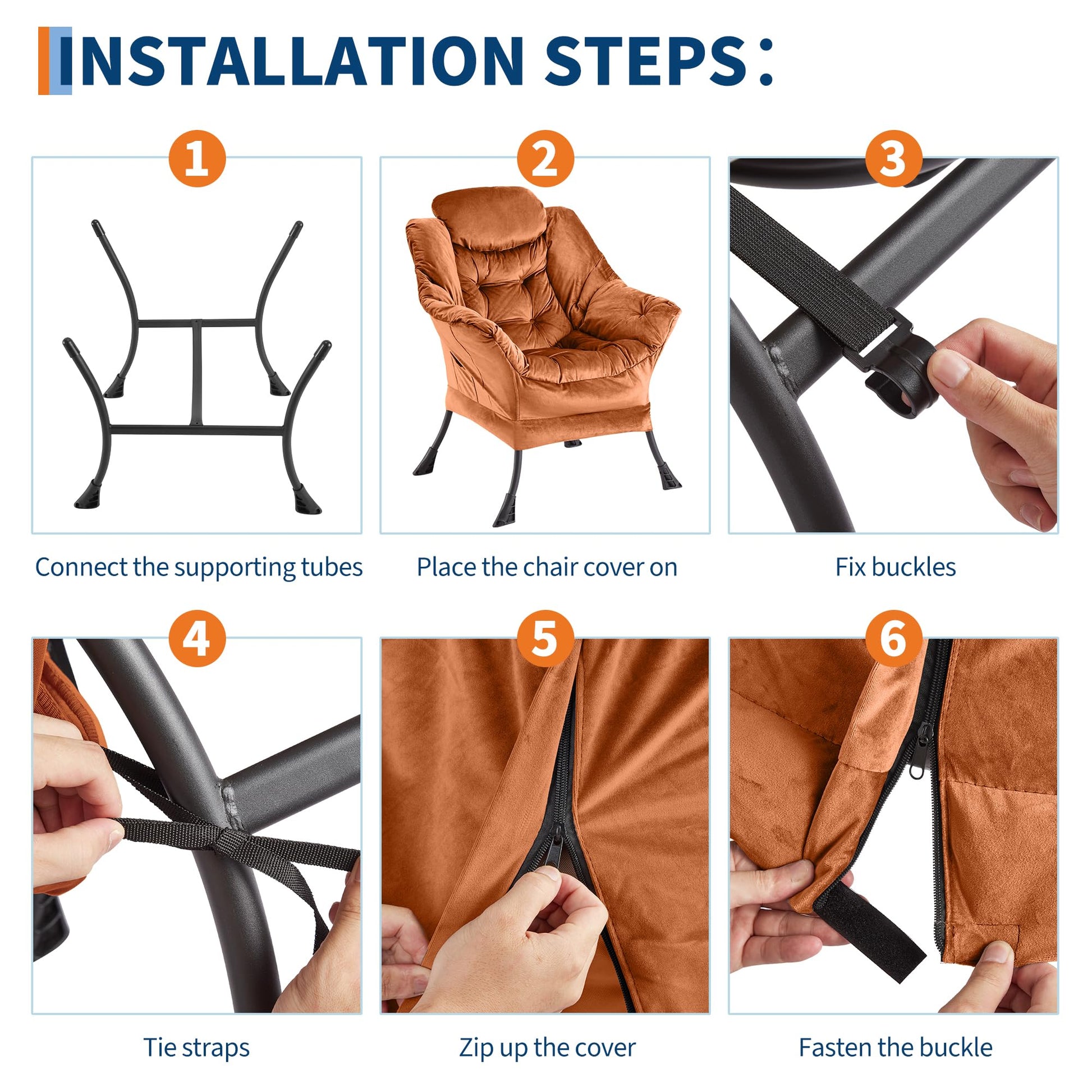 INSTALLATION STEPS:

1

Connect the supporting tubes

2

Place the chair cover on

3

Fix buckles

4

Tie straps

5

Zip up the cover

6

Fasten the buckle