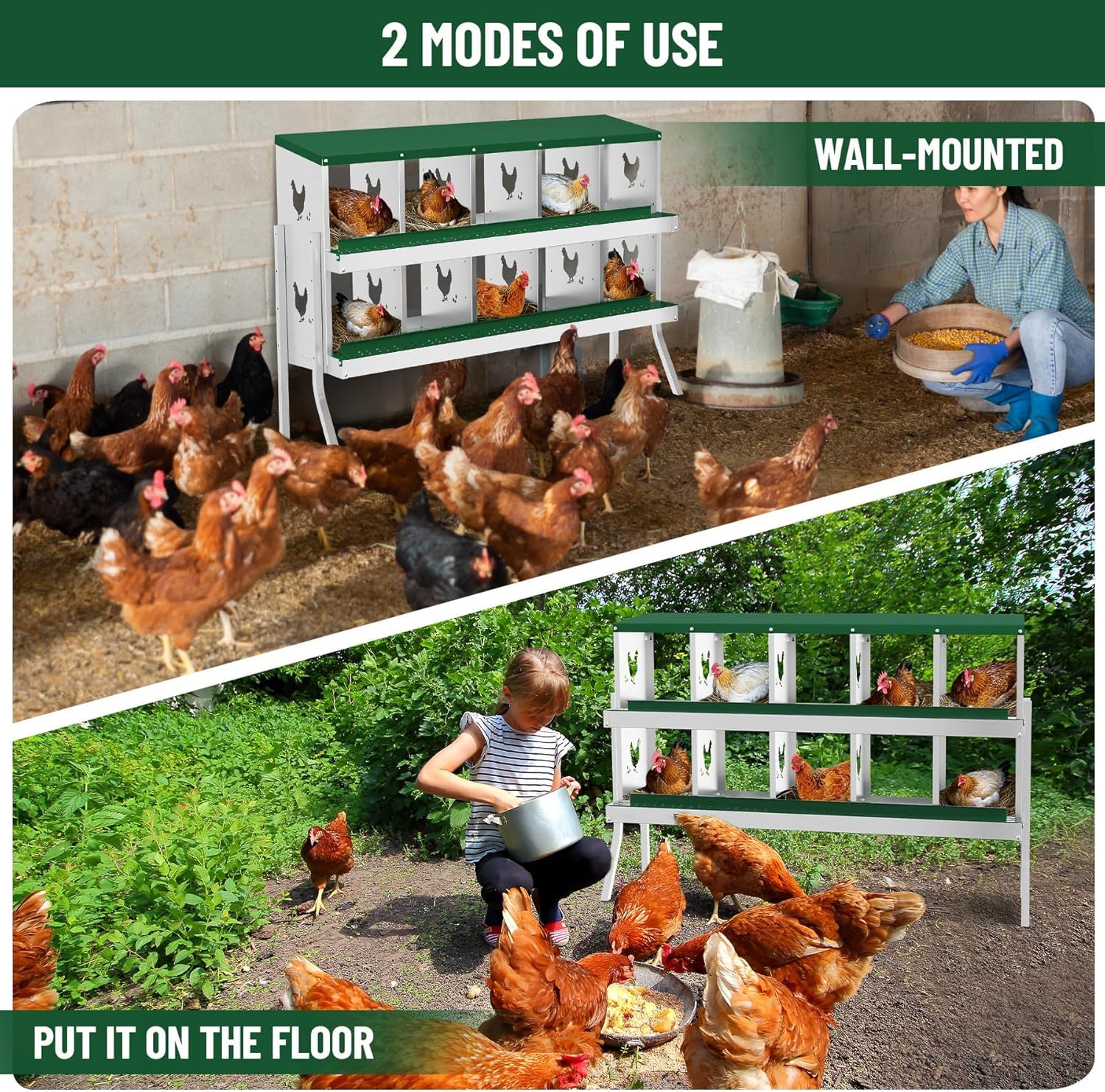 2 MODES OF USE

WALL-MOUNTED

PUT IT ON THE FLOOR