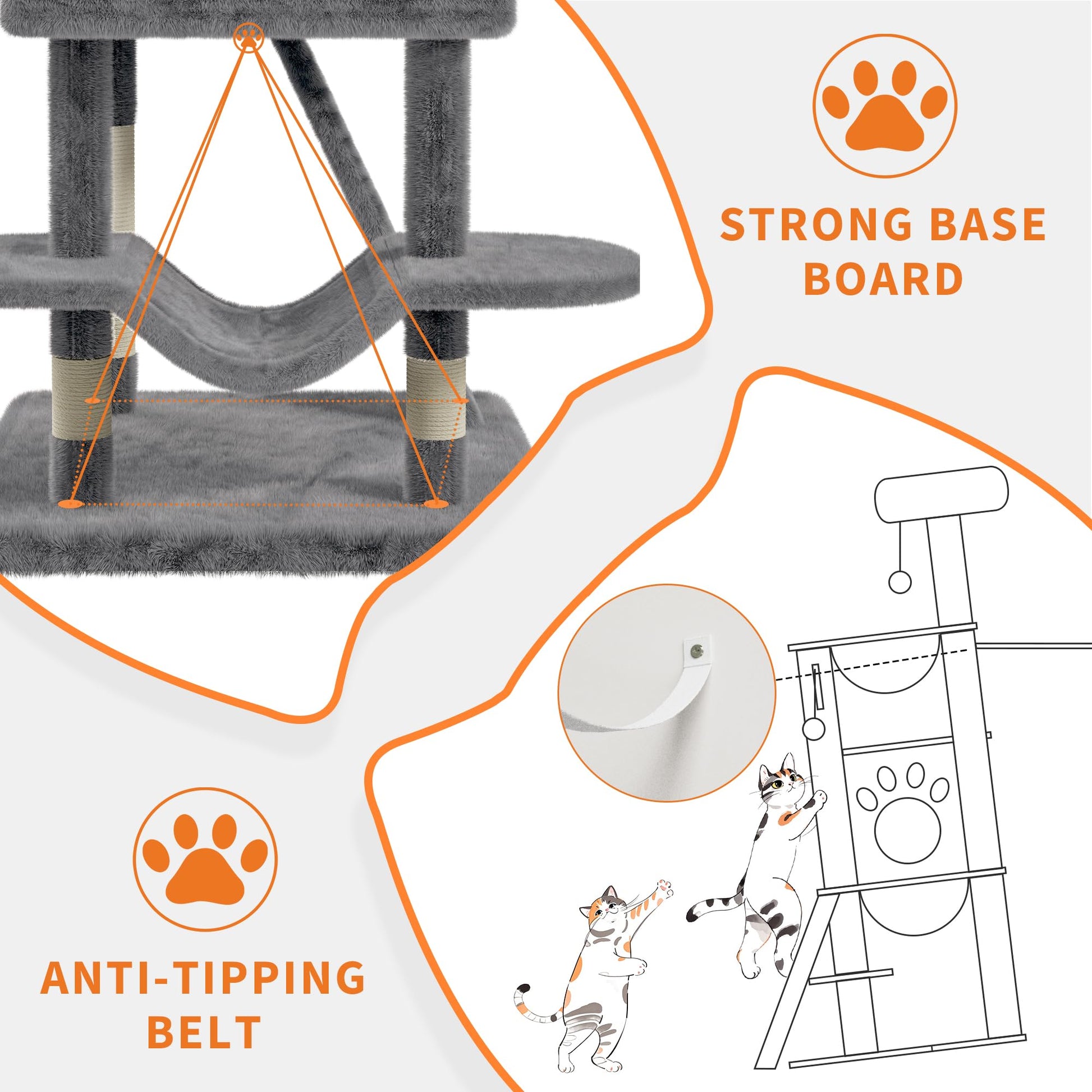 STRONG BASE BOARD

ANTI-TIPPING BELT