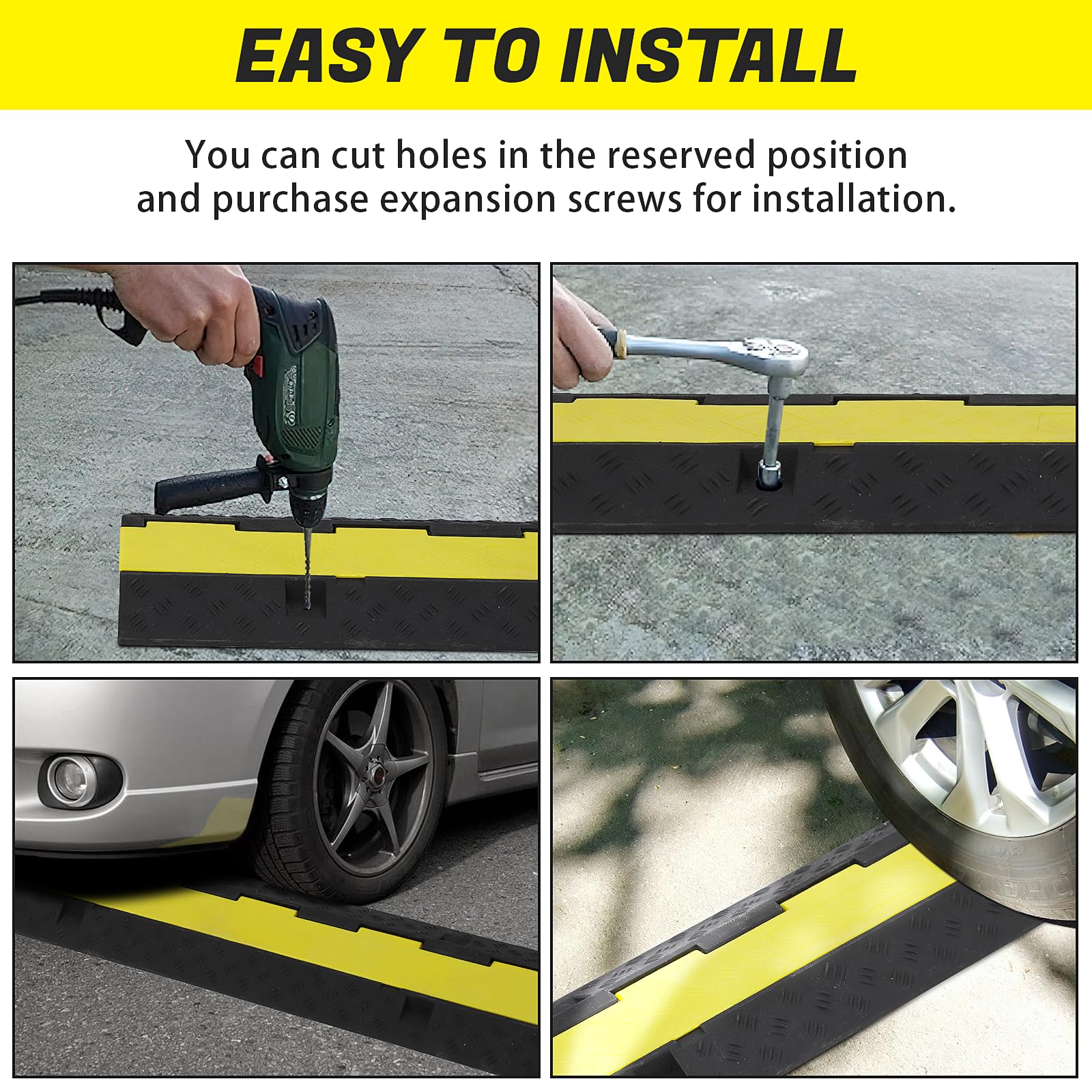 EASY TO INSTALL

You can cut holes in the reserved position and purchase expansion screws for installation.