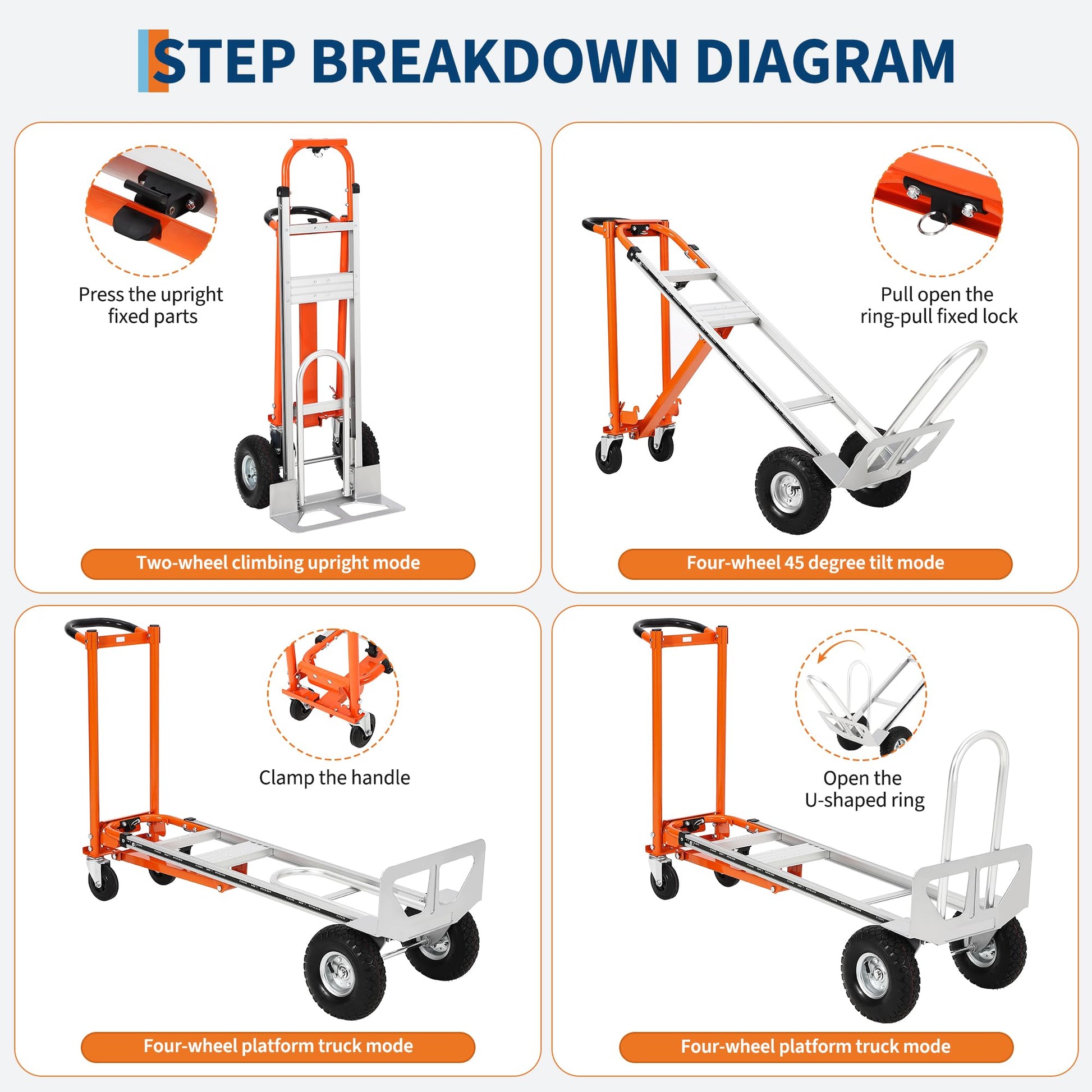 STEP BREAKDOWN DIAGRAM

Press the upright fixed parts

Two-wheel climbing upright mode

Pull open the ring-pull fixed lock

Four-wheel 45 degree tilt mode

Clamp the handle

Four-wheel platform truck mode

Open the U-shaped ring

Four-wheel platform truck mode