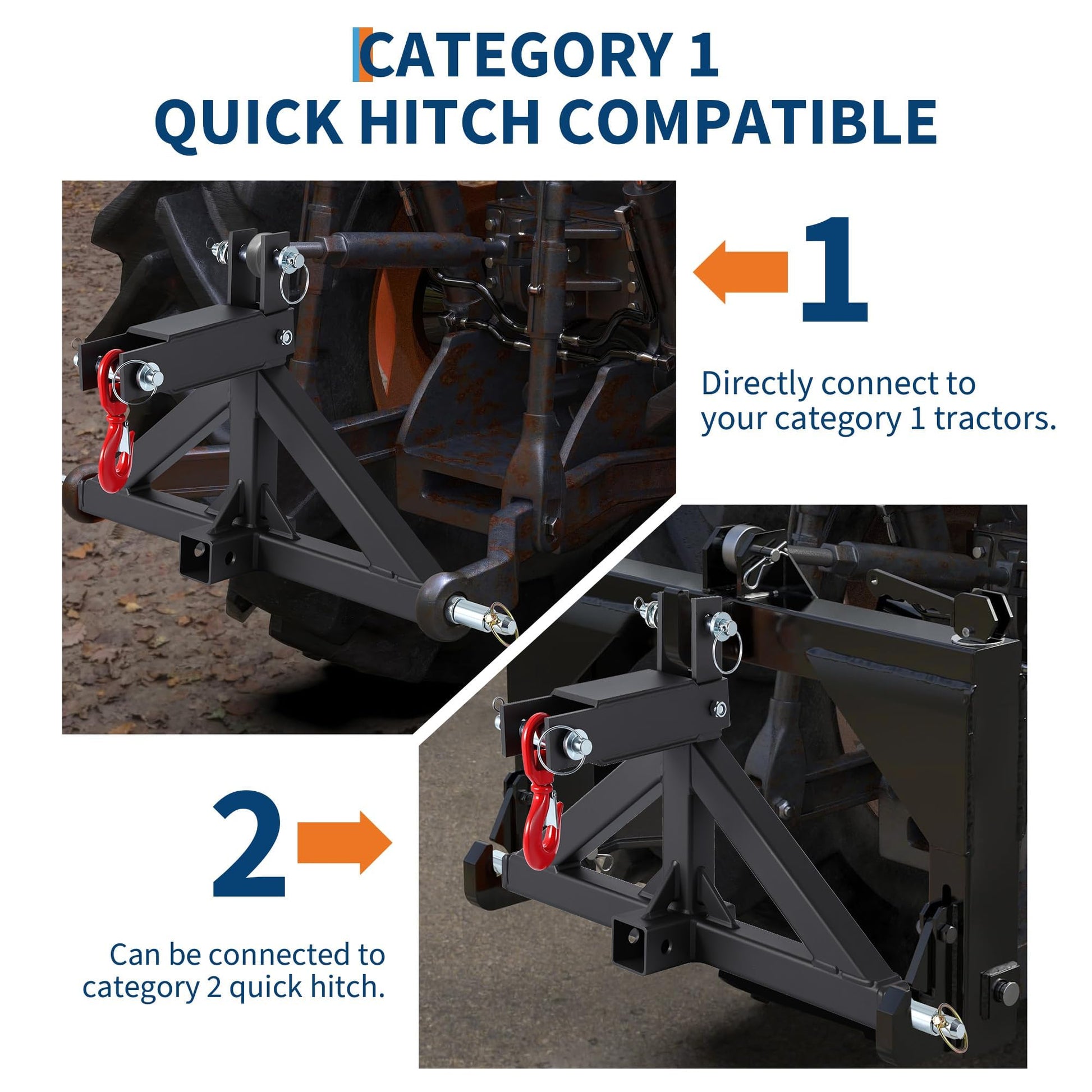 CATEGORY 1
QUICK HITCH COMPATIBLE

1

Directly connect to your category 1 tractors.

2

Can be connected to category 2 quick hitch.