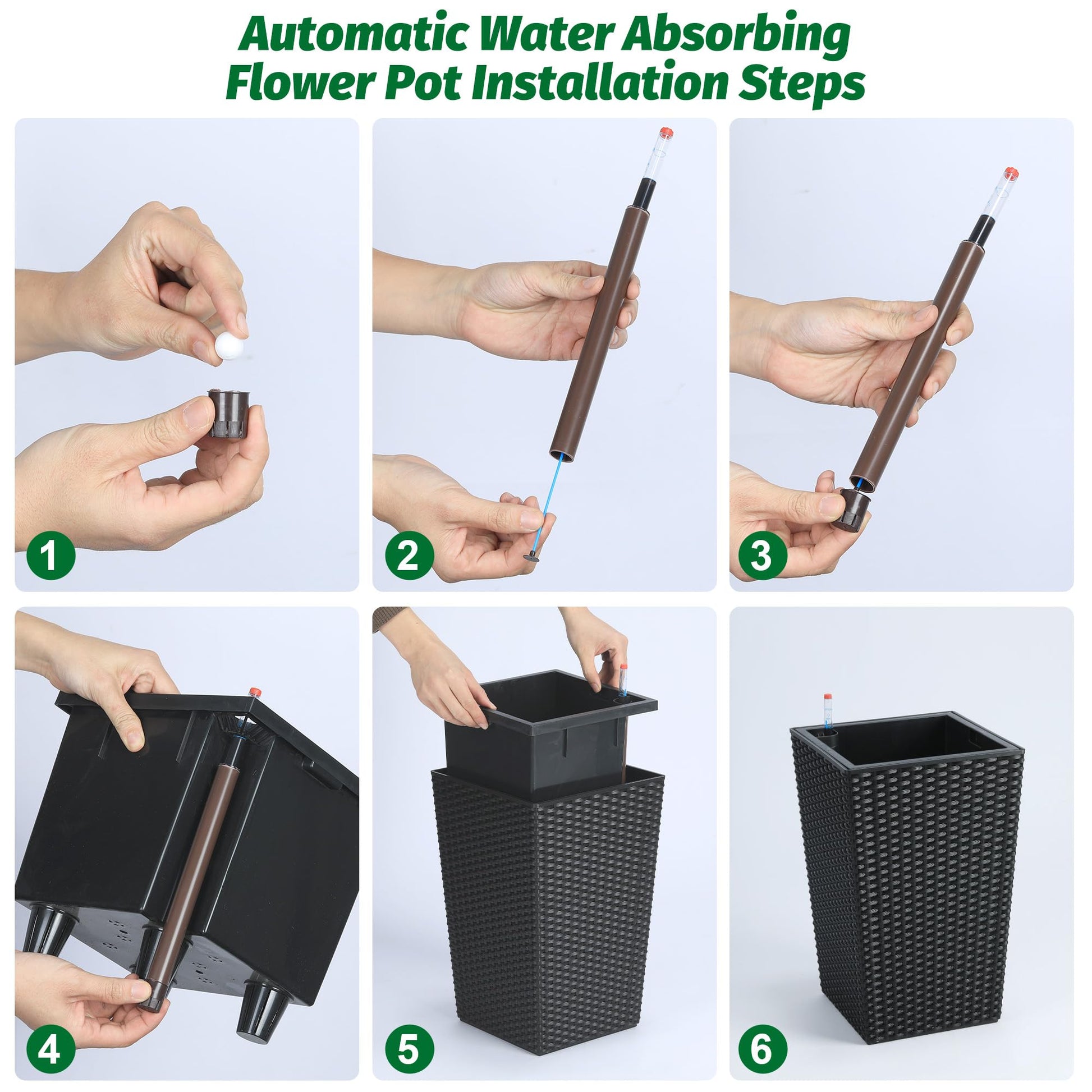 Automatic Water Absorbing Flower Pot Installation Steps

1

2

3

4

5

6