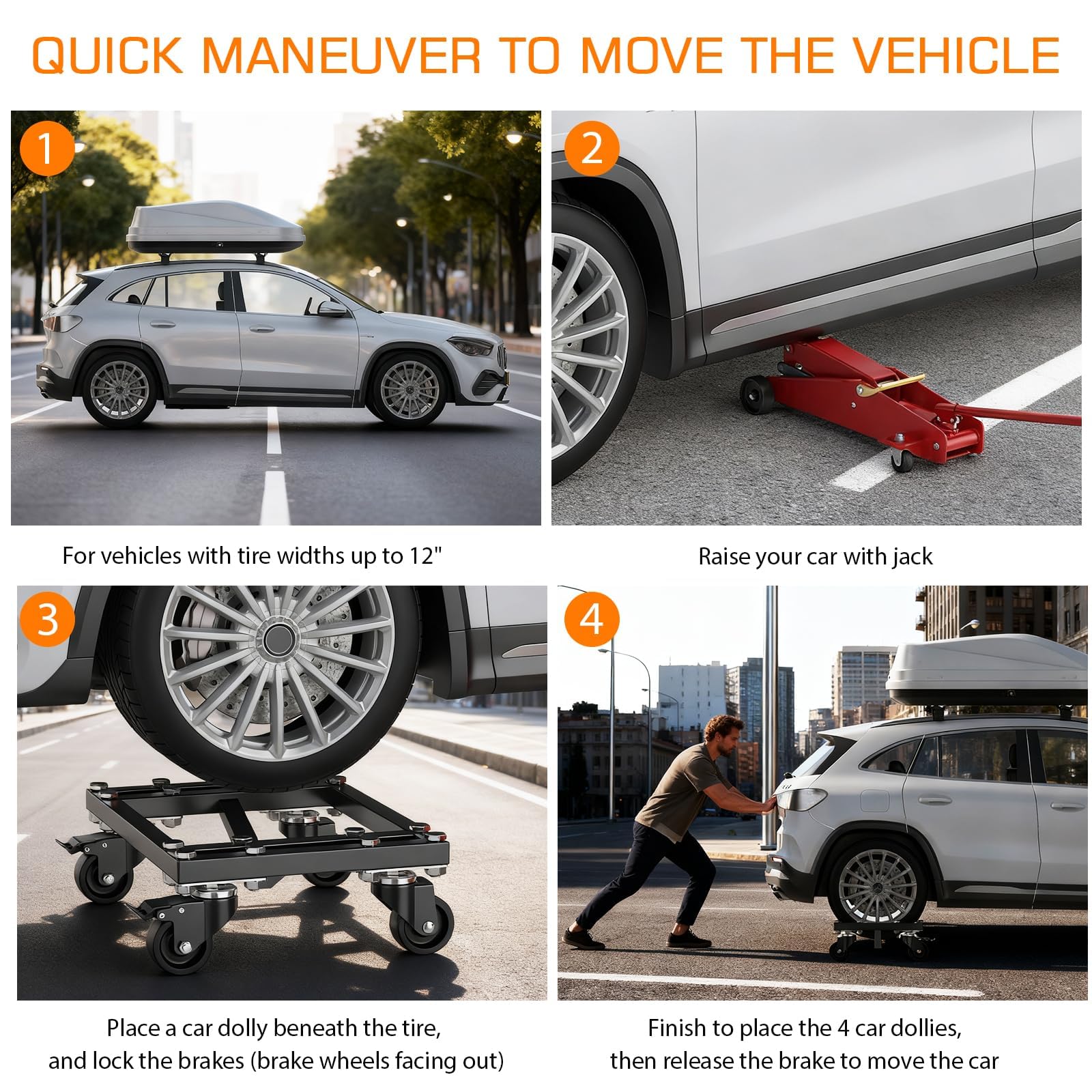 QUICK MANEUVER TO MOVE THE VEHICLE

1

For vehicles with tire widths up to 12"

2

Raise your car with jack

3

Place a car dolly beneath the tire, and lock the brakes (brake wheels facing out)

4

Finish to place the 4 car dollies, then release the brake to move the car