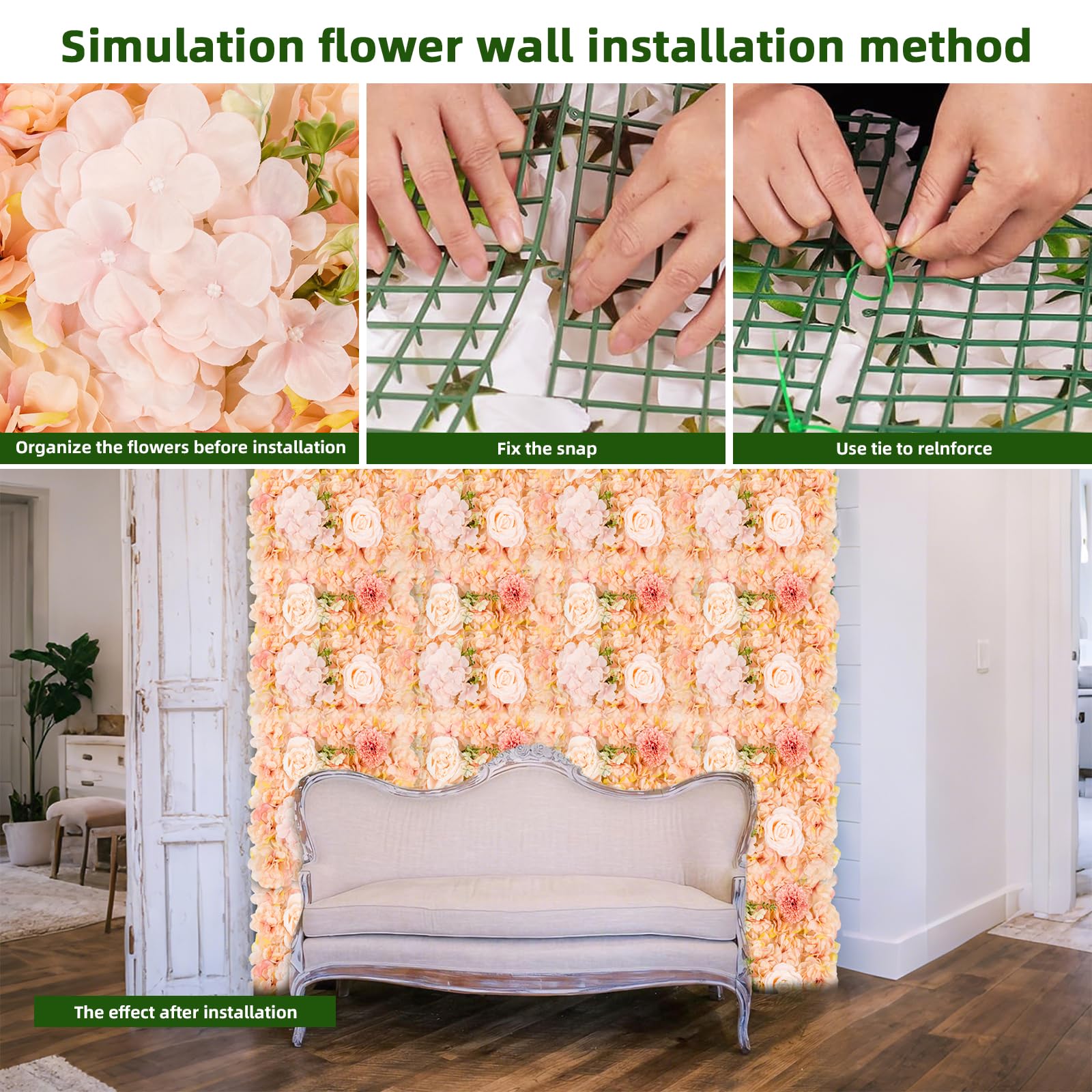 Simulation flower wall installation method

Organize the flowers before installation

Fix the snap

Use tie to relnforce

The effect after installation