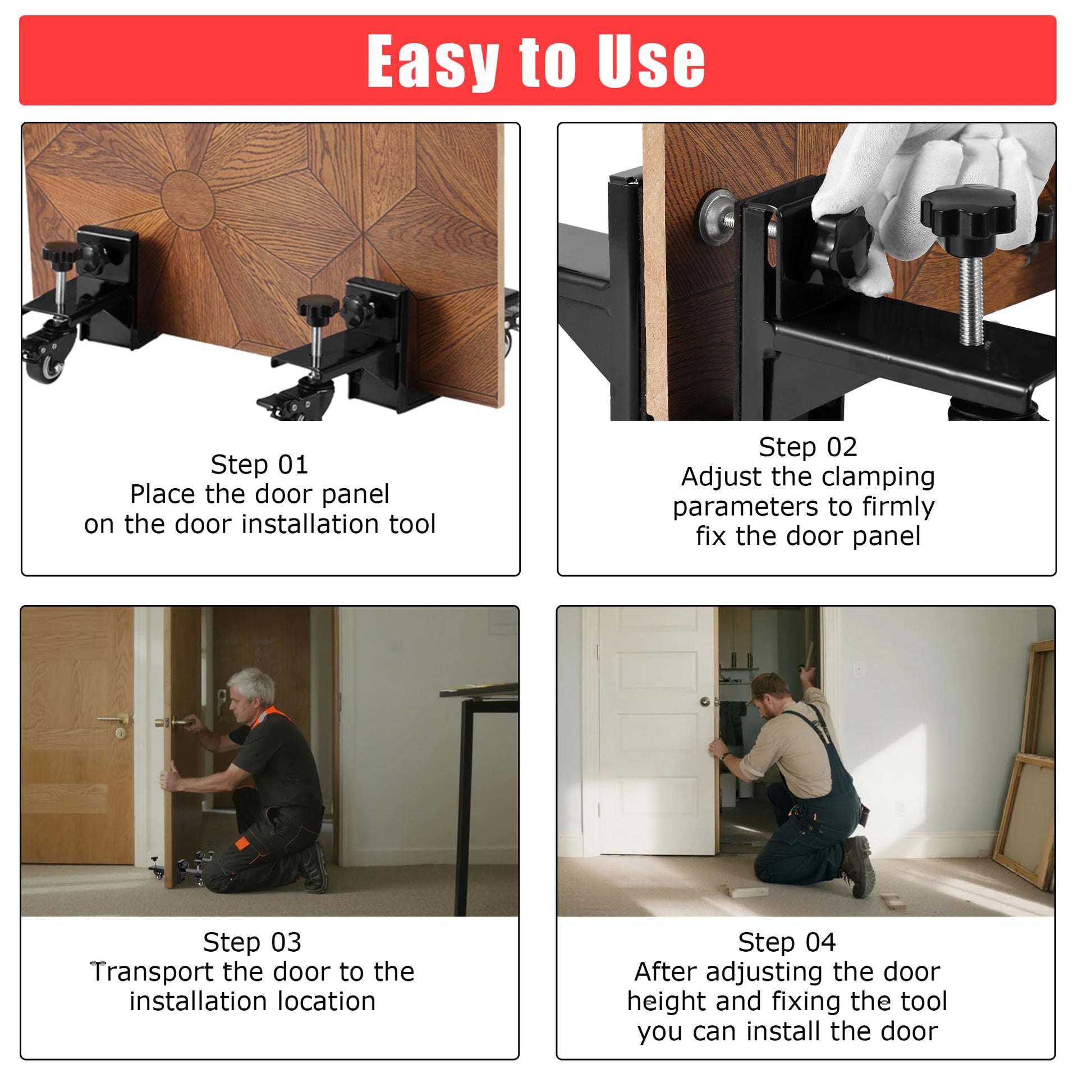 Easy to Use

Step 01
Place the door panel on the door installation tool

Step 02
Adjust the clamping parameters to firmly fix the door panel

Step 03
Transport the door to the installation location

Step 04
After adjusting the door height and fixing the tool you can install the door