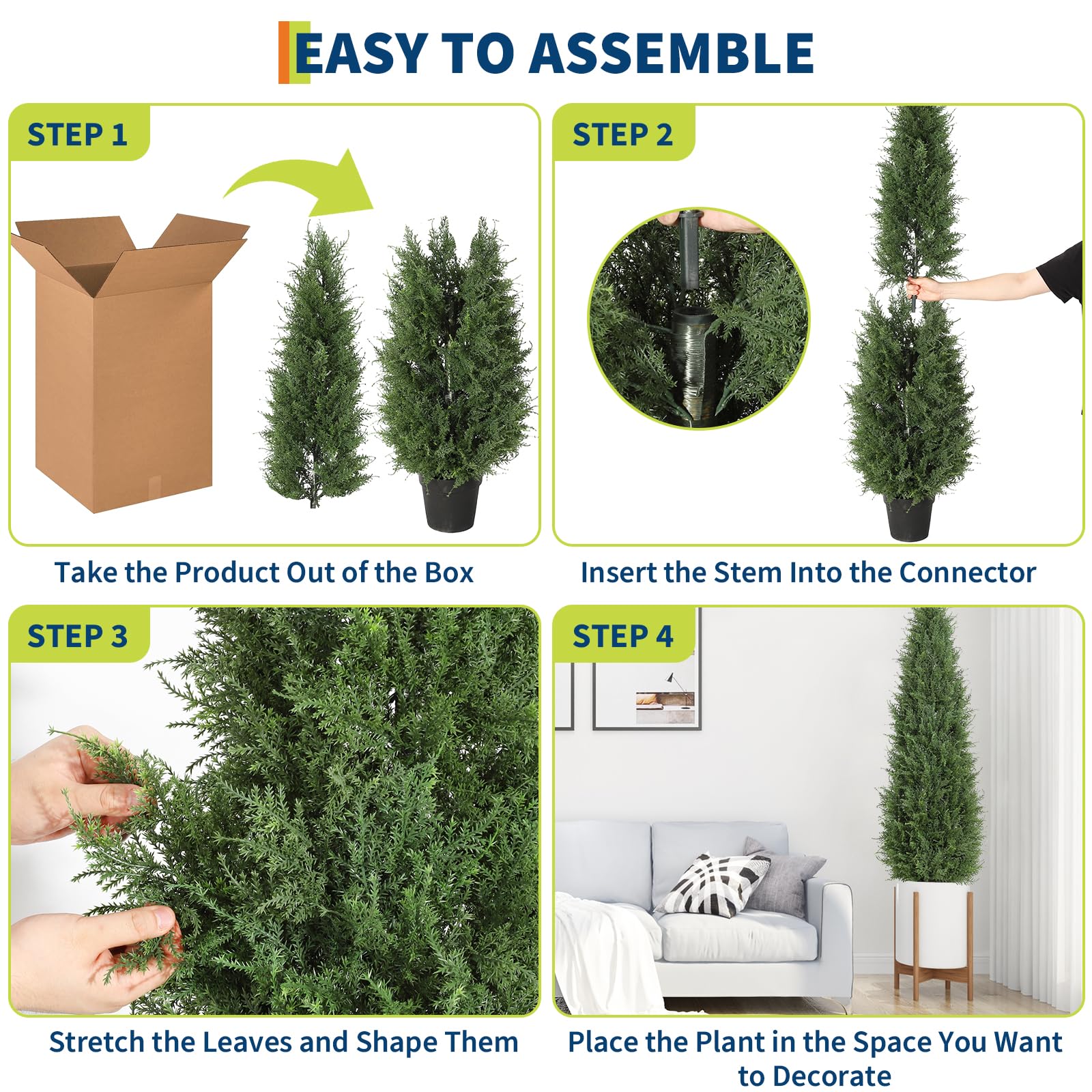 EASY TO ASSEMBLE

STEP 1

Take the Product Out of the Box

STEP 2

Insert the Stem Into the Connector

STEP 3

Stretch the Leaves and Shape Them

STEP 4

Place the Plant in the Space You Want to Decorate