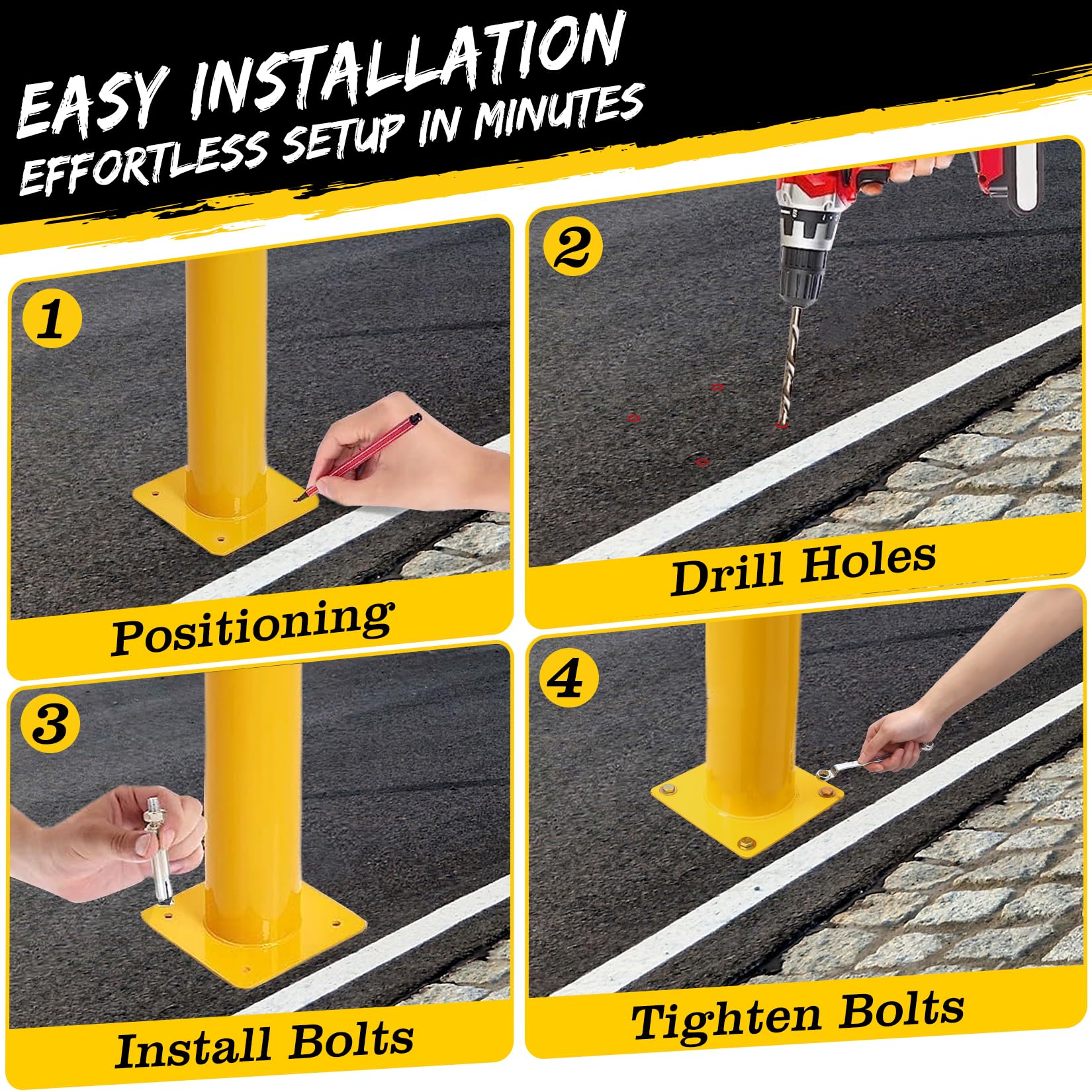 EASY INSTALLATION
EFFORTLESS SETUP IN MINUTES

1
Positioning

2
Drill Holes

3
Install Bolts

4
Tighten Bolts