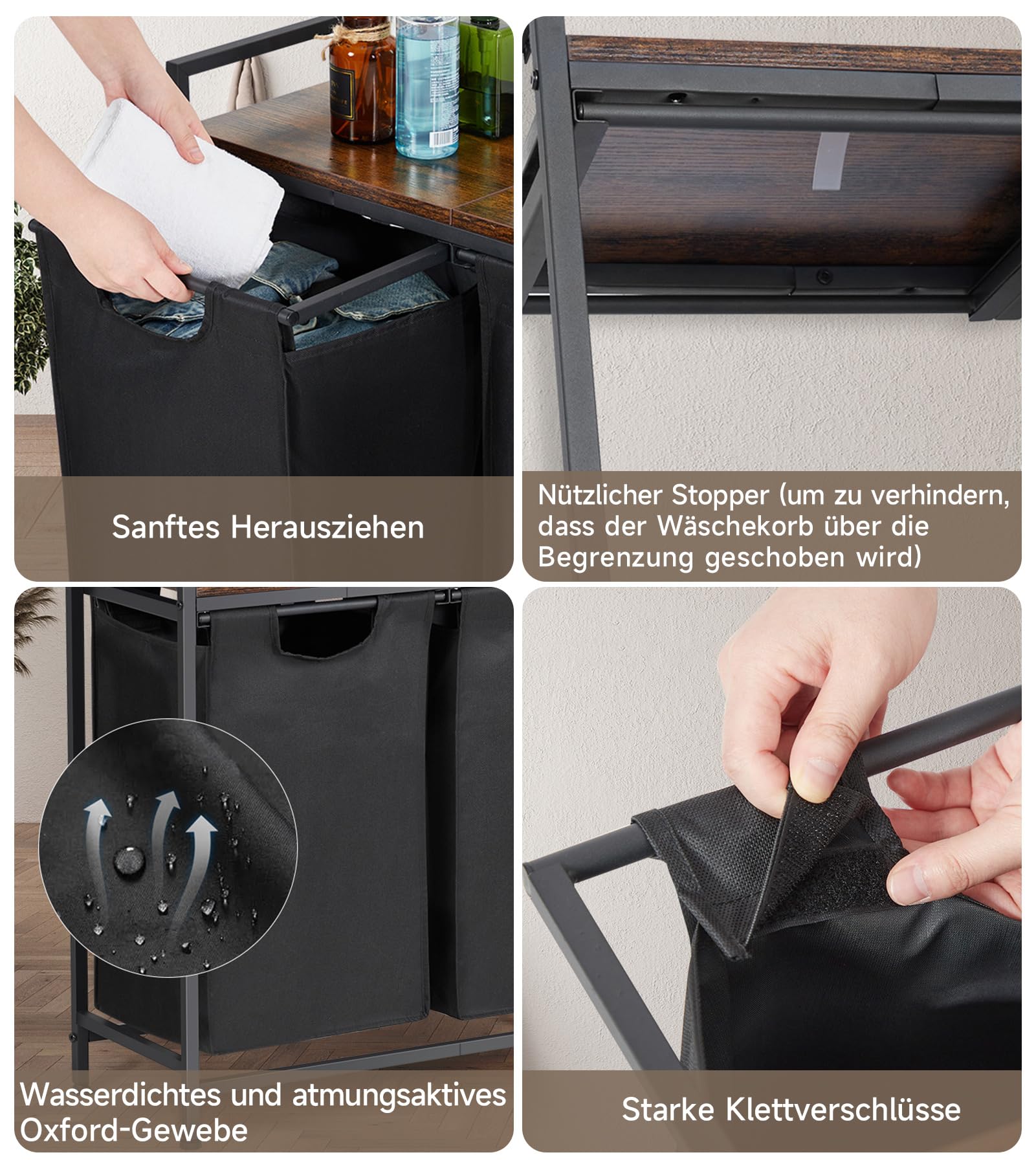 Sanftes Herausziehen

Nützlicher Stopper (um zu verhindern, dass der Wäschekorb über die Begrenzung geschoben wird)

Wasserdichtes und atmungsaktives Oxford-Gewebe

Starke Klettverschlüsse