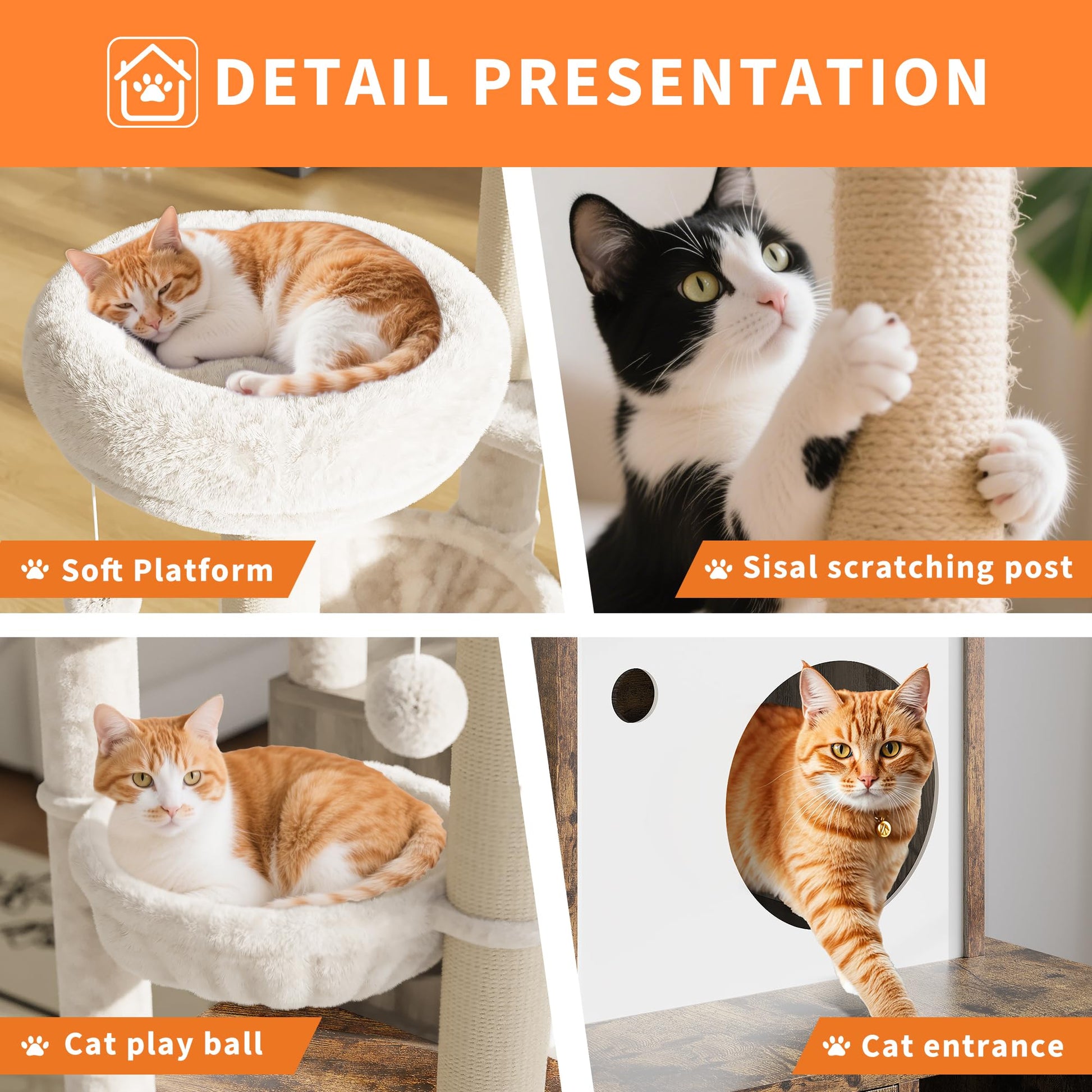 DETAIL PRESENTATION

Soft Platform

Sisal scratching post

Cat play ball

Cat entrance