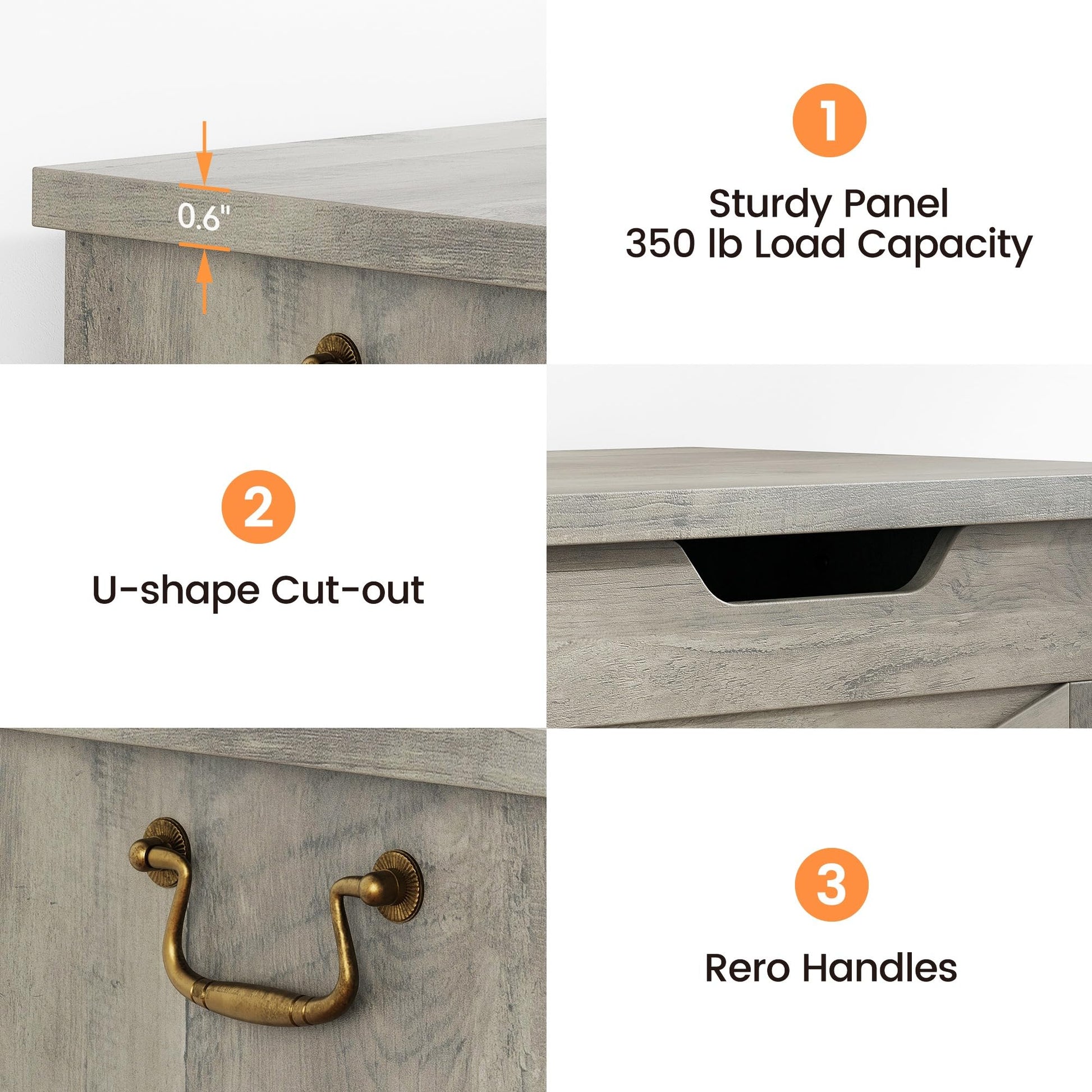 0.6"

1

Sturdy Panel
350 lb Load Capacity

2

U-shape Cut-out

3

Rero Handles