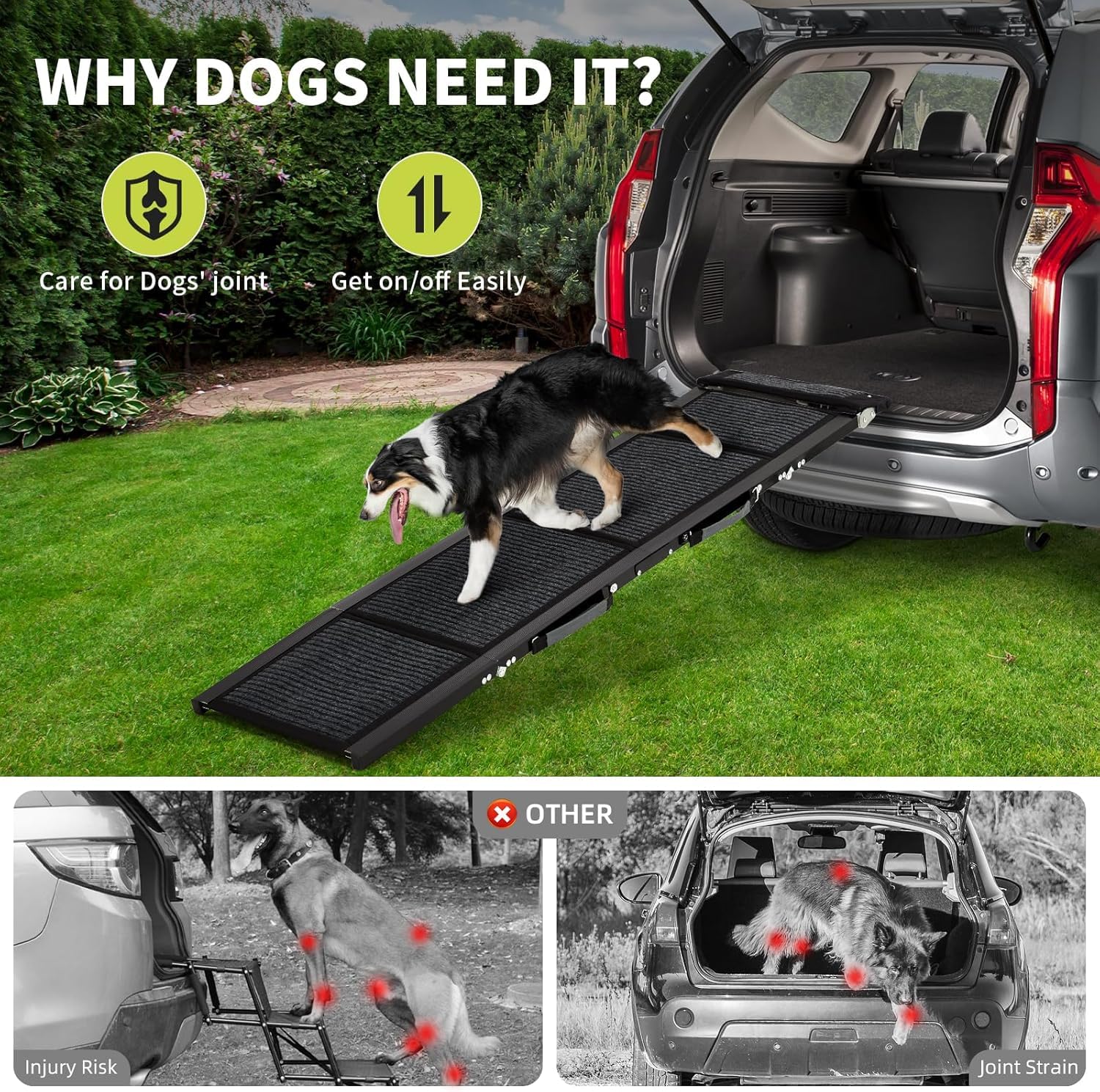 WHY DOGS NEED IT?

Care for Dogs' joint

Get on/off Easily

OTHER

Injury Risk

Joint Strain