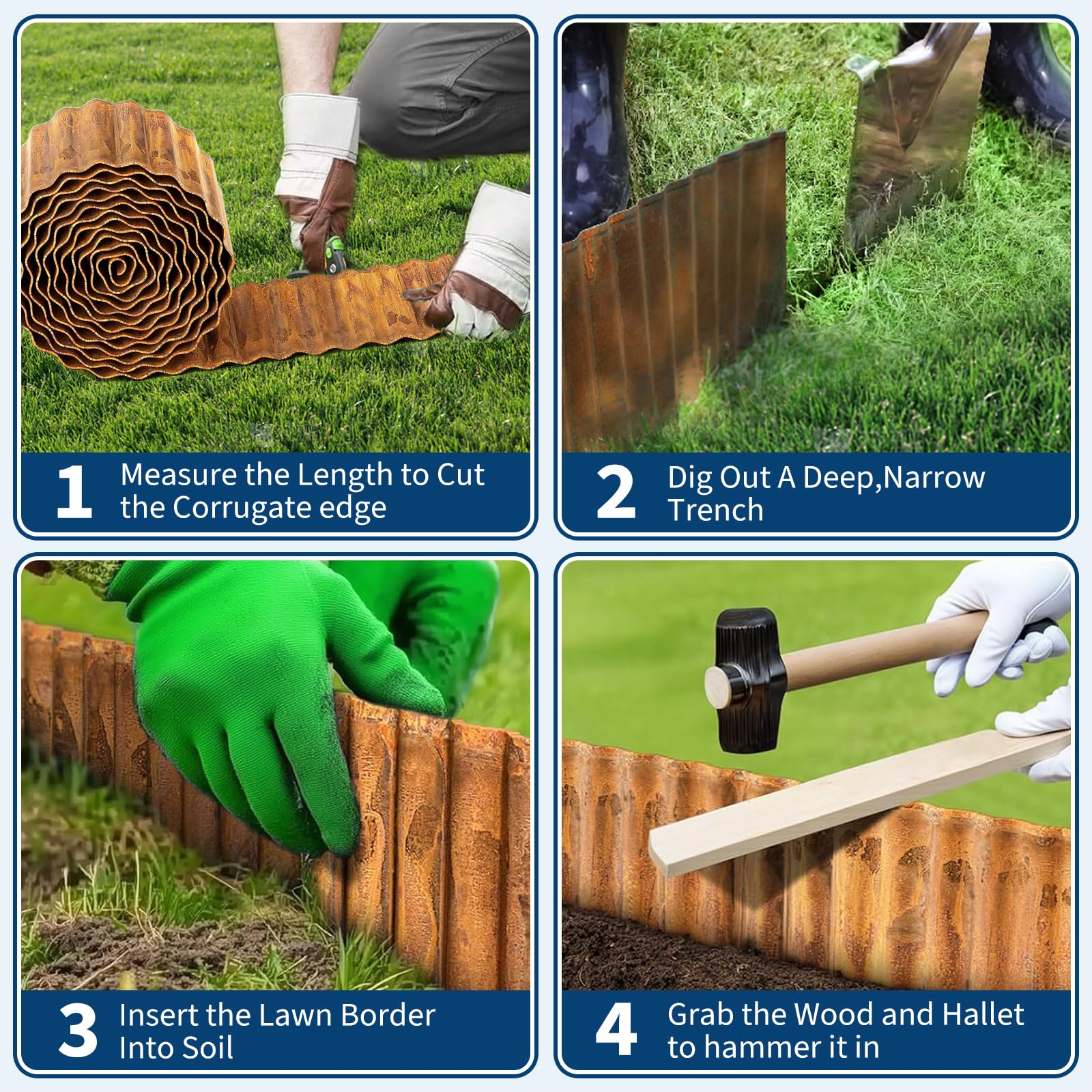 1 Measure the Length to Cut the Corrugate edge

2 Dig Out A Deep,Narrow Trench

3 Insert the Lawn Border Into Soil

4 Grab the Wood and Hallet to hammer it in