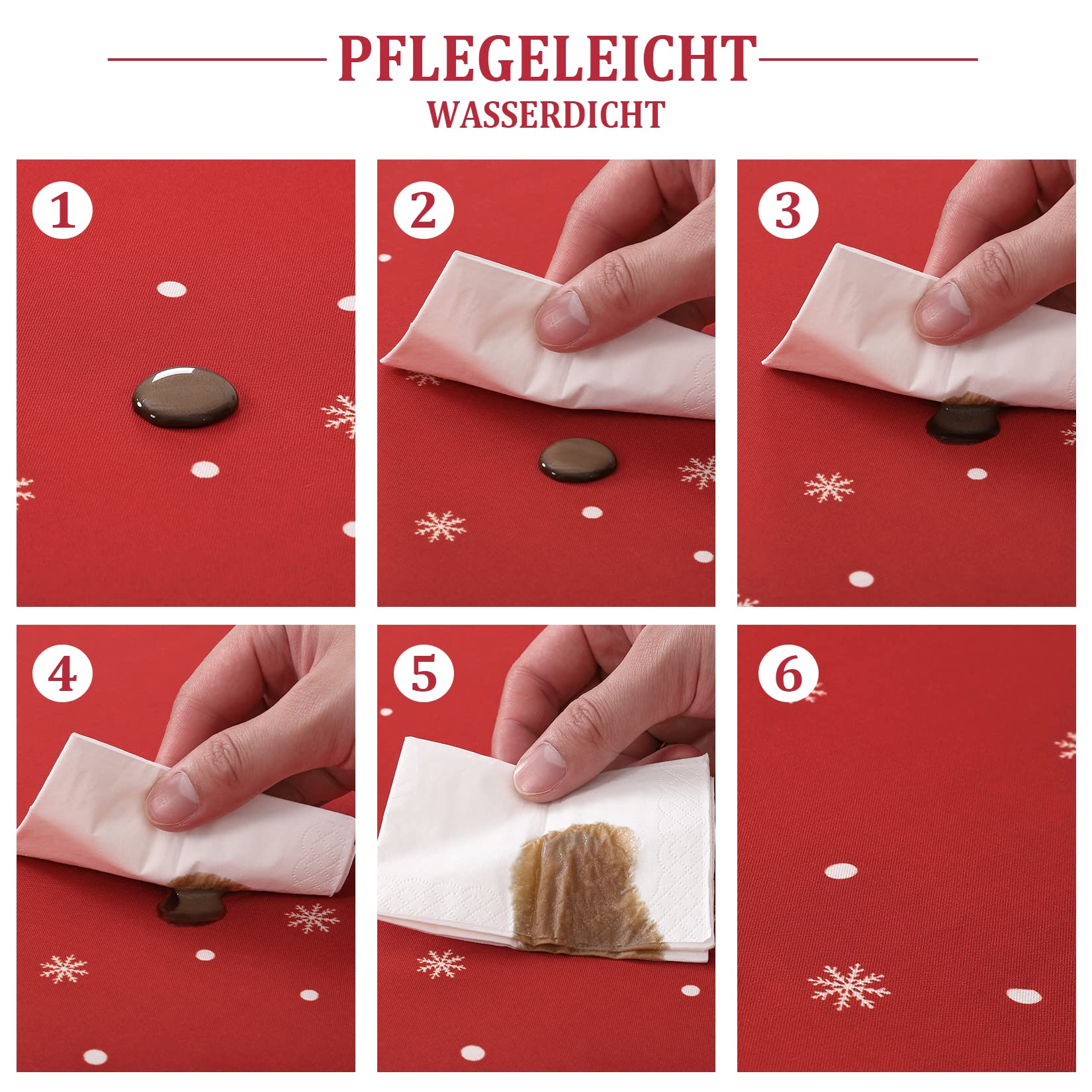 PFLEGELEICHT
WASSERDICHT

1

2

3

4

5

6