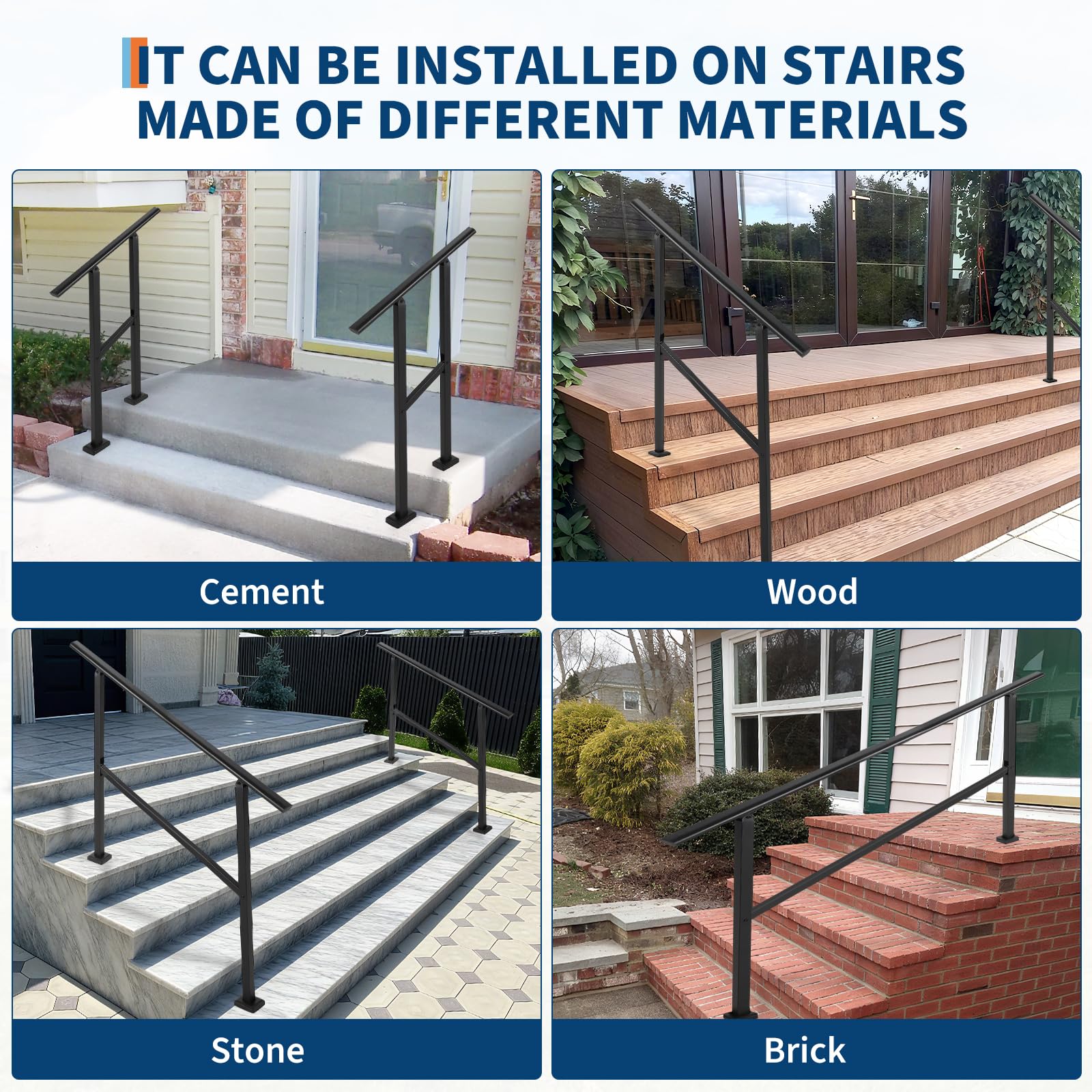 IT CAN BE INSTALLED ON STAIRS MADE OF DIFFERENT MATERIALS

Cement

Wood

Stone

Brick