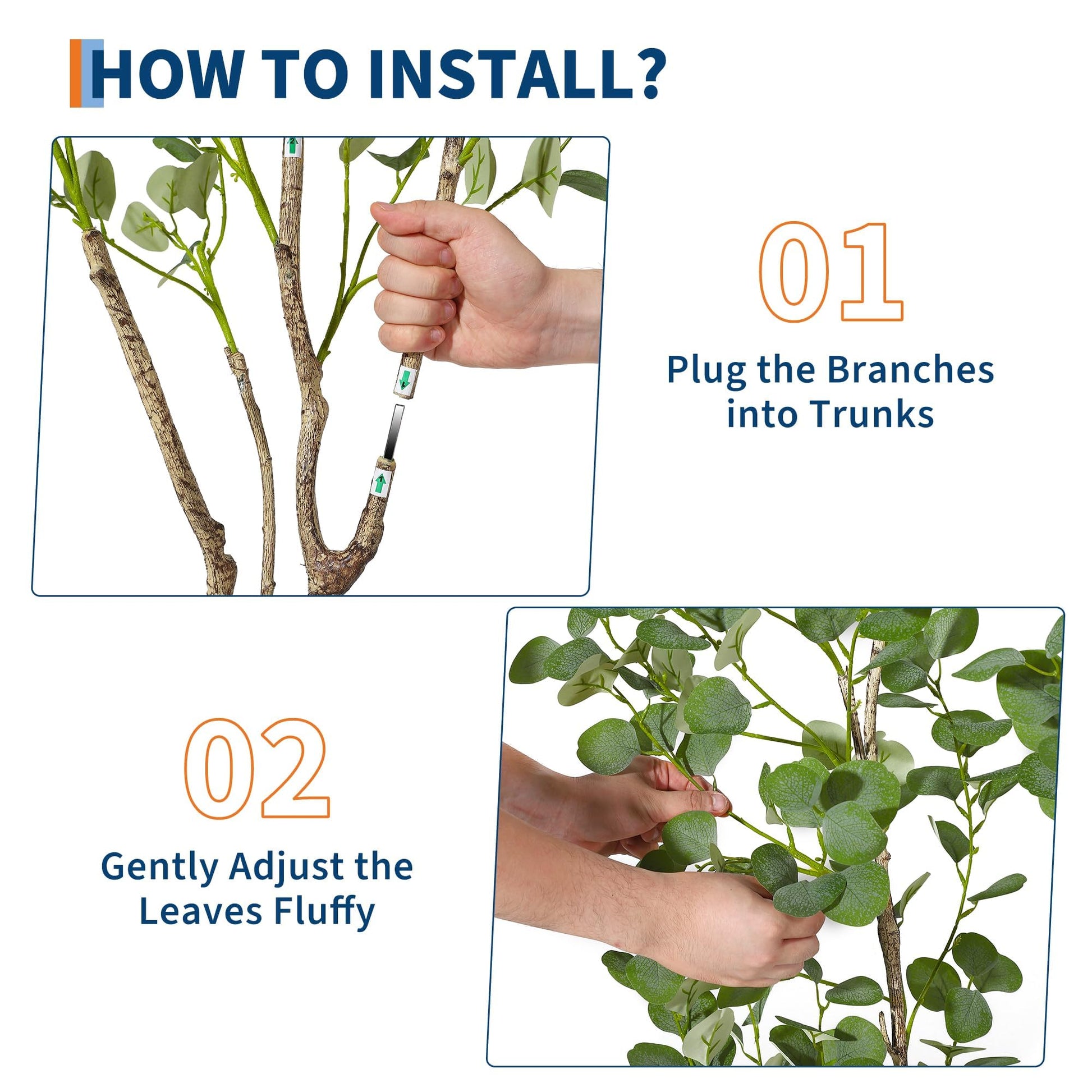 HOW TO INSTALL?

01

Plug the Branches into Trunks

02

Gently Adjust the Leaves Fluffy