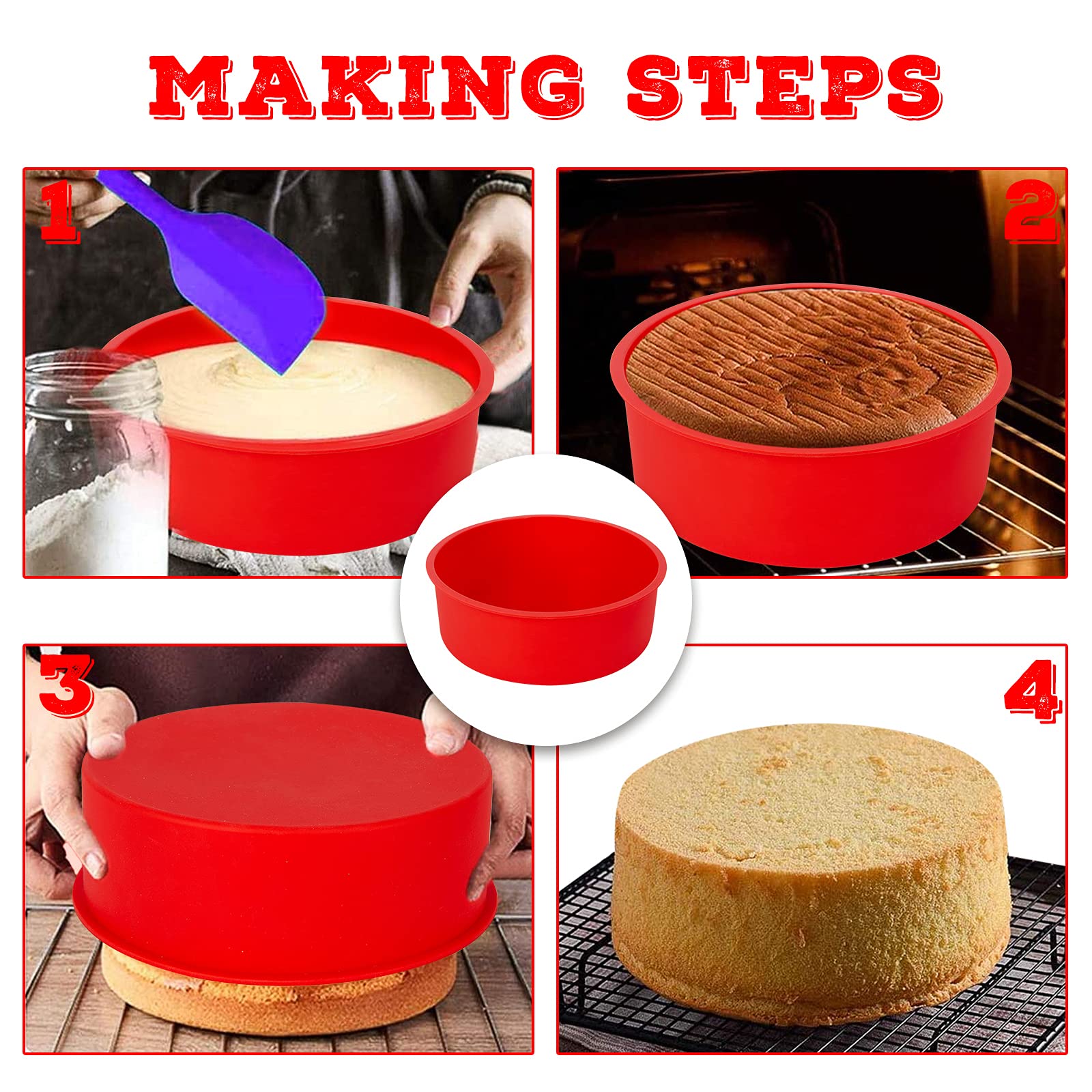 MAKING STEPS

1

2

3

4