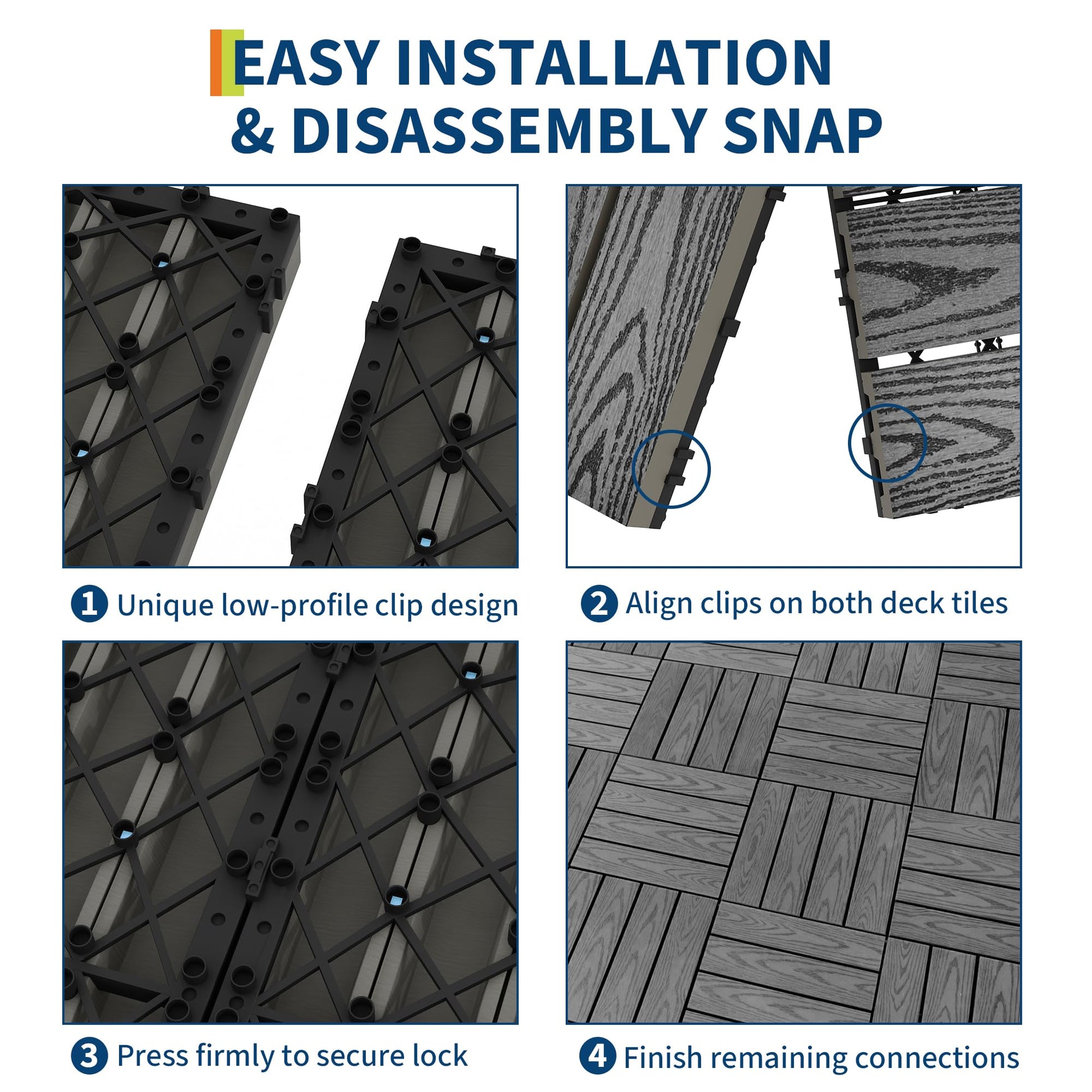 EASY INSTALLATION & DISASSEMBLY SNAP

1 Unique low-profile clip design

2 Align clips on both deck tiles

3 Press firmly to secure lock

4 Finish remaining connections