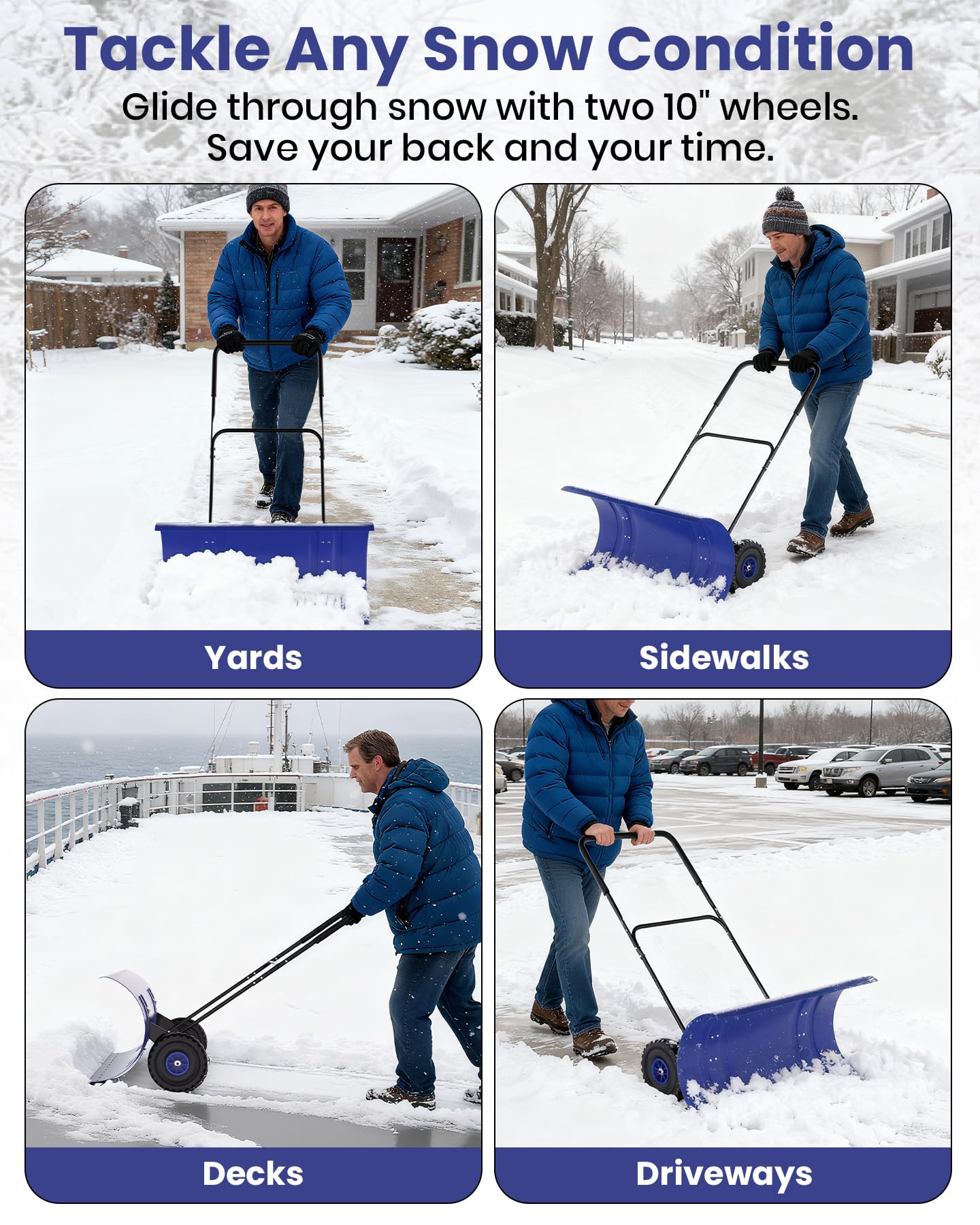 Tackle Any Snow Condition
Glide through snow with two 10" wheels. Save your back and your time.

Yards

Sidewalks

Decks

Driveways