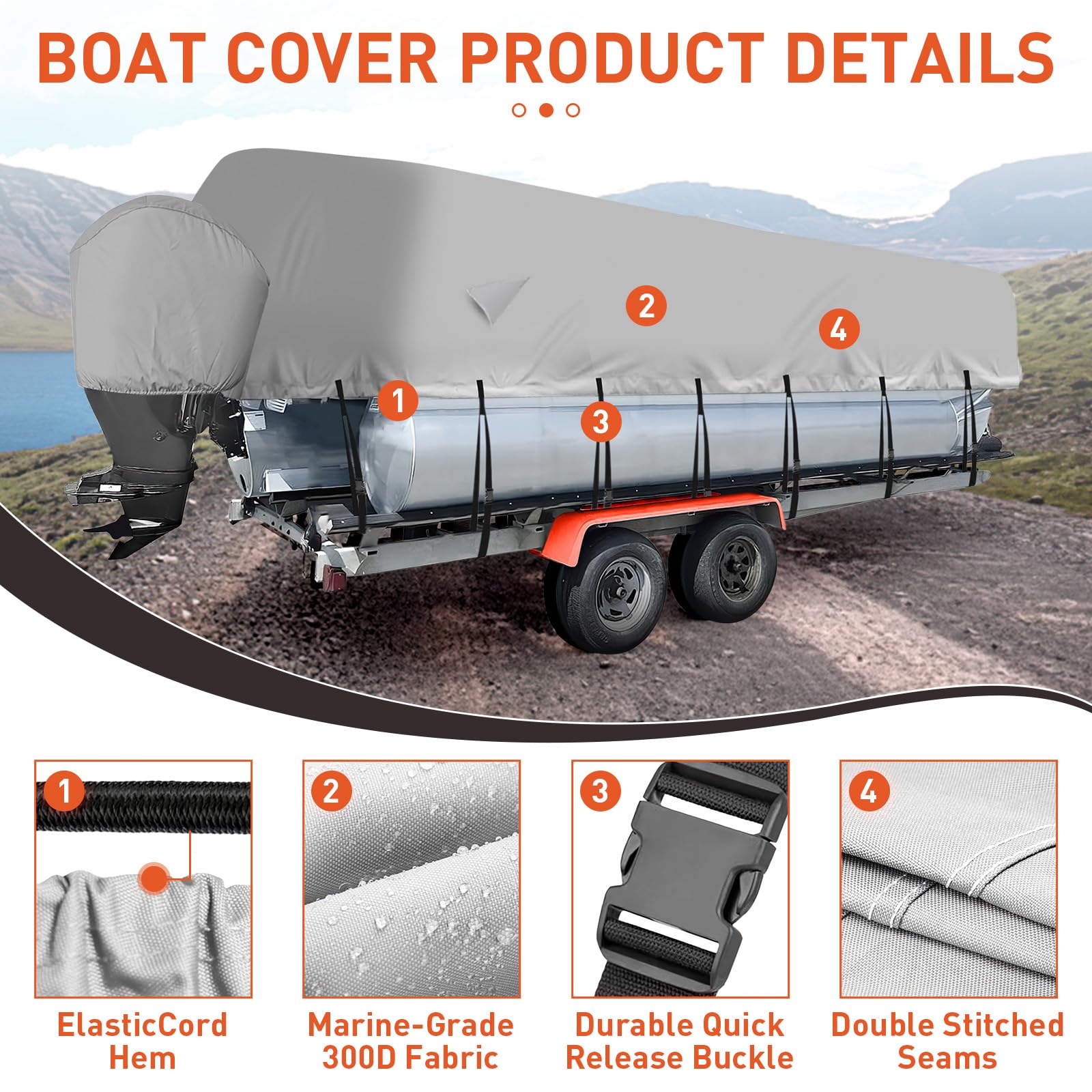 BOAT COVER PRODUCT DETAILS

2

4

1

3

1

2

3

4

ElasticCord Hem

Marine-Grade 300D Fabric

Durable Quick Release Buckle

Double Stitched Seams