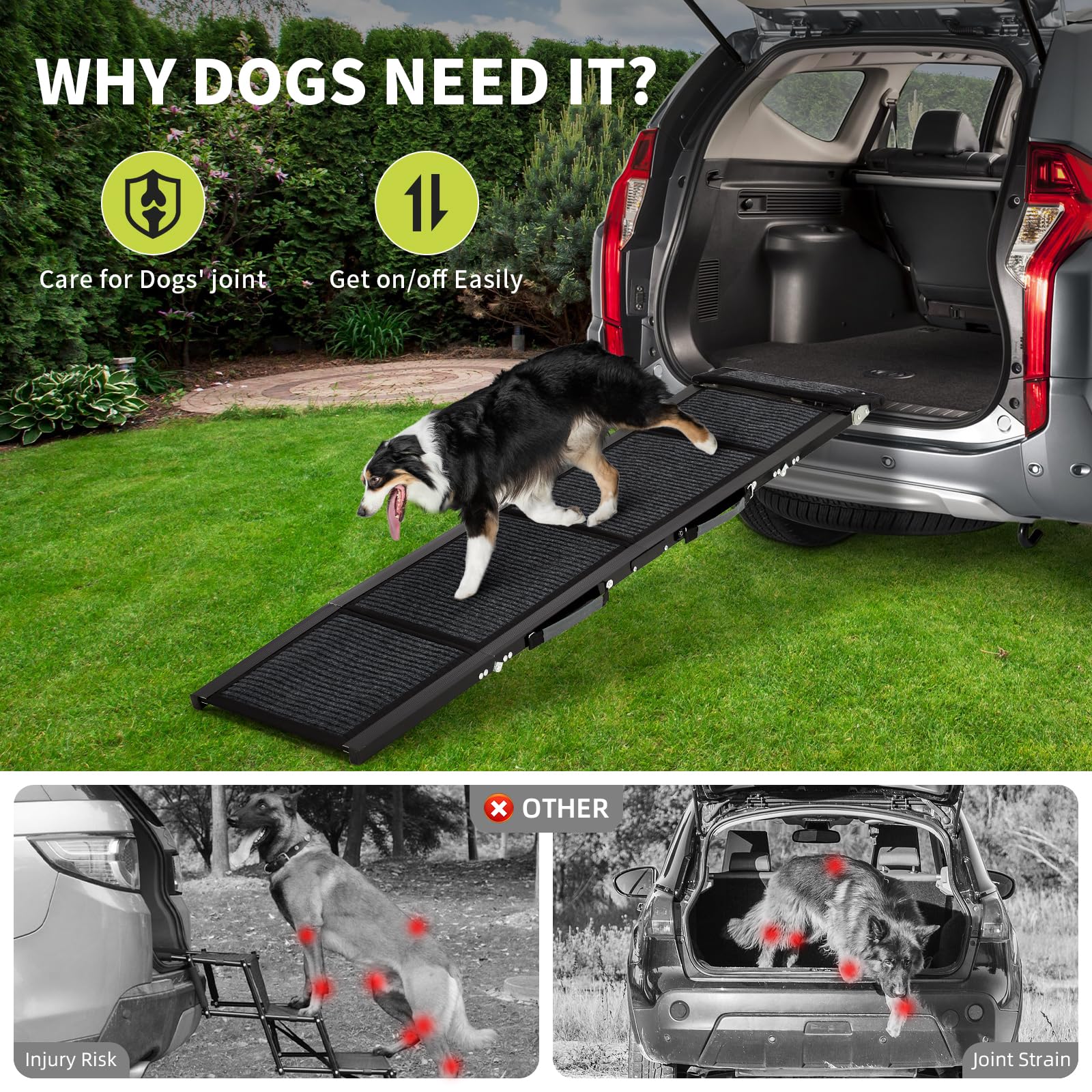 WHY DOGS NEED IT?

Care for Dogs' joint

Get on/off Easily

OTHER

Injury Risk

Joint Strain