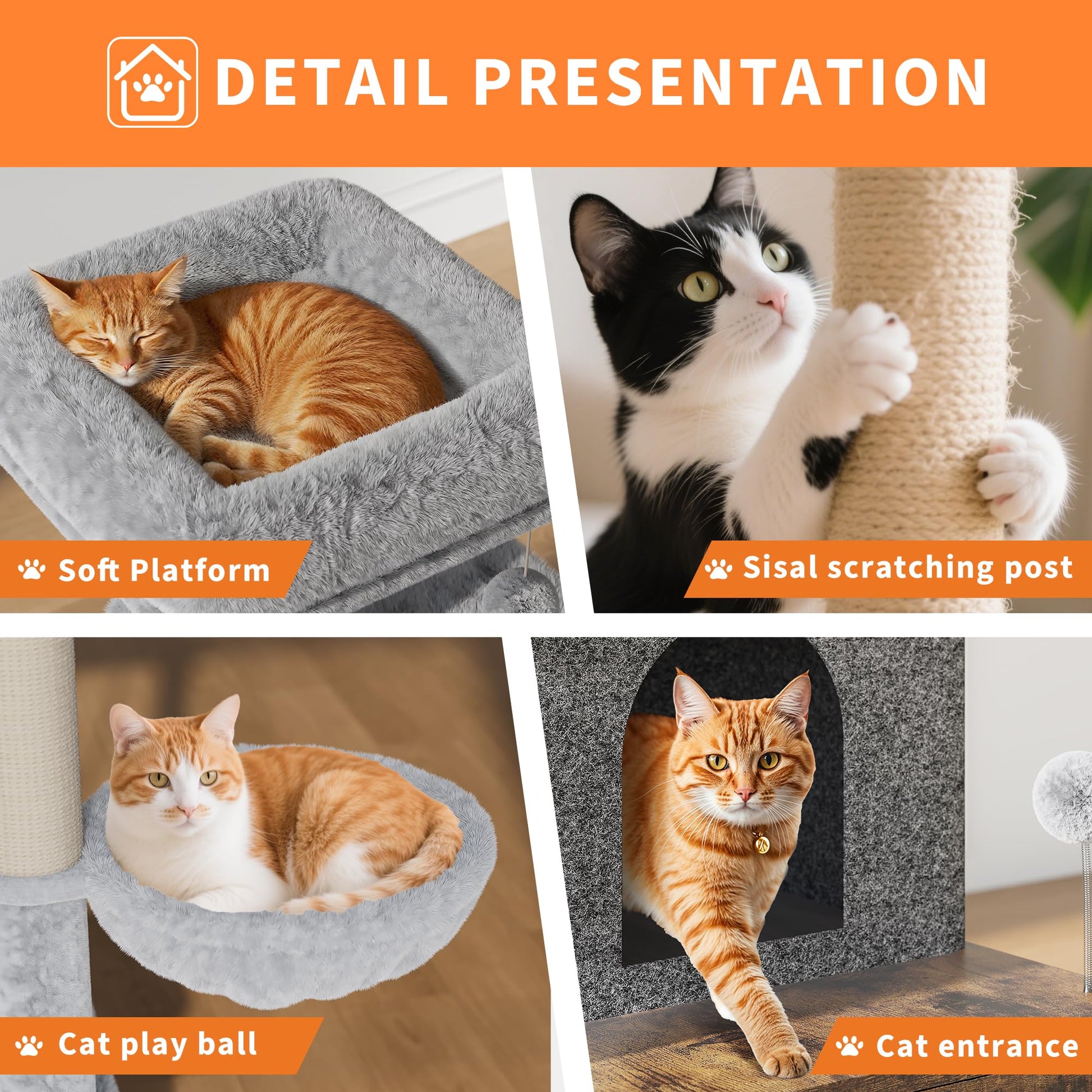 DETAIL PRESENTATION

Soft Platform

Sisal scratching post

Cat play ball

Cat entrance