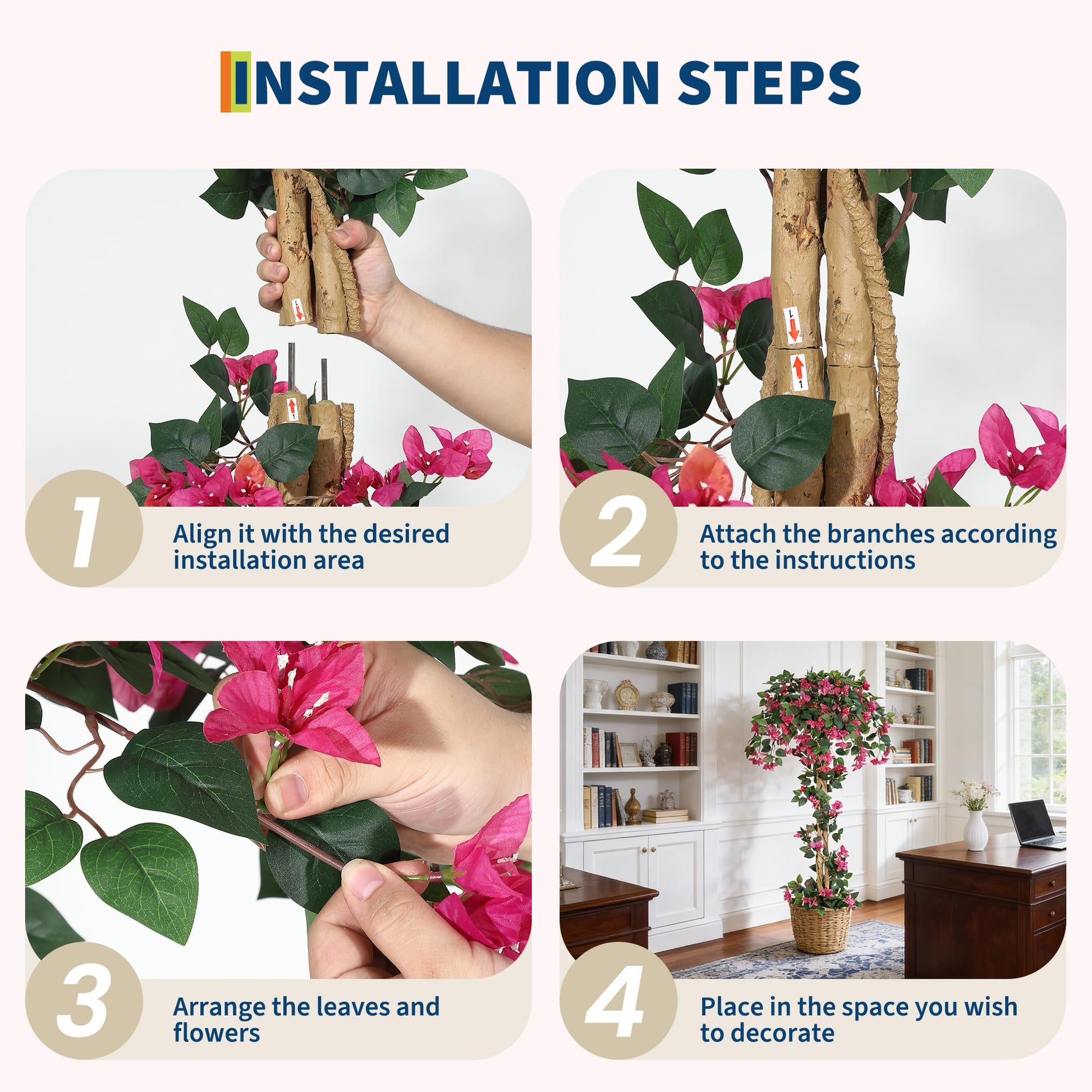 INSTALLATION STEPS

1

1

1

Align it with the desired installation area

1

1

2

Attach the branches according to the instructions

3

Arrange the leaves and flowers

4

Place in the space you wish to decorate