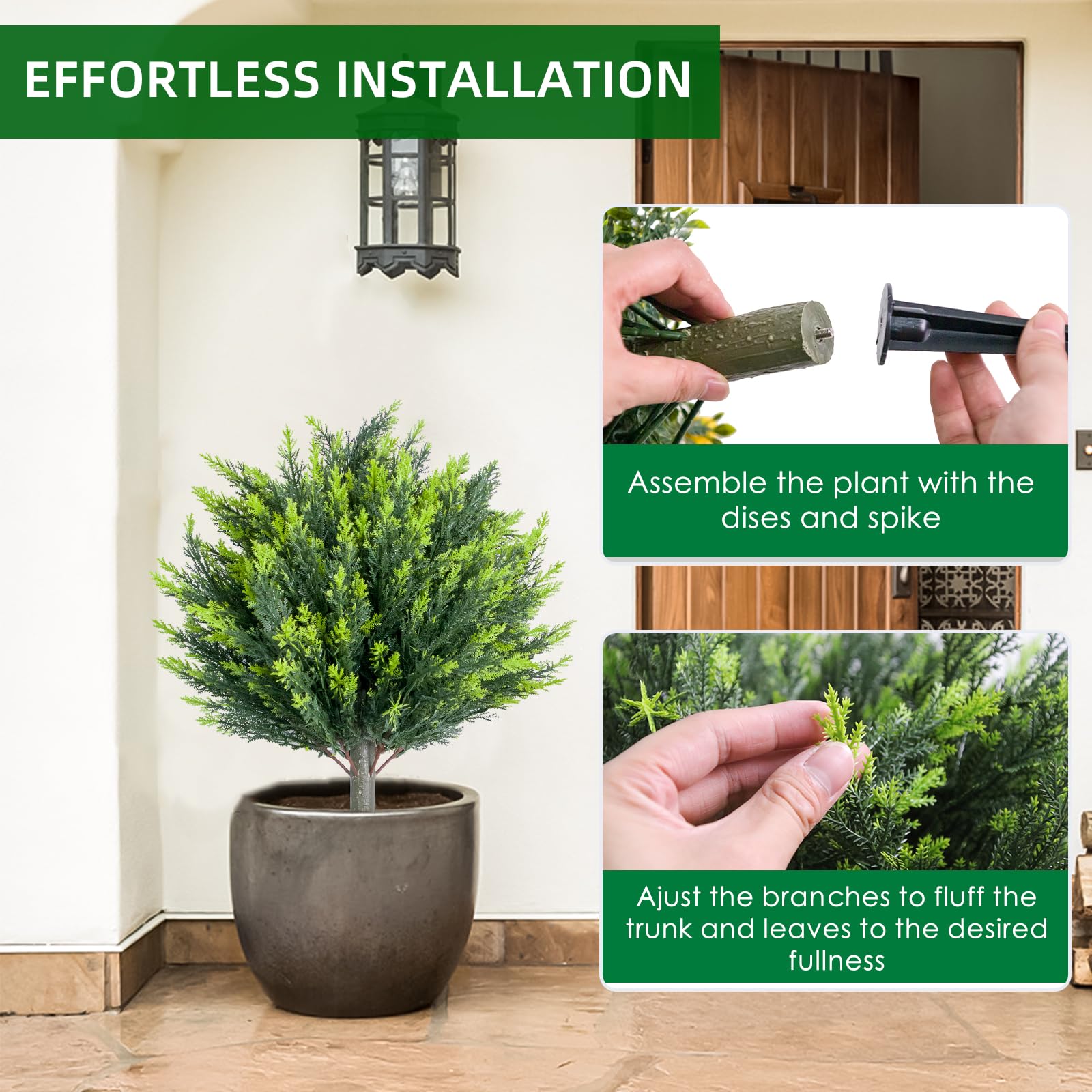 EFFORTLESS INSTALLATION

Assemble the plant with the dises and spike

Ajust the branches to fluff the trunk and leaves to the desired fullness